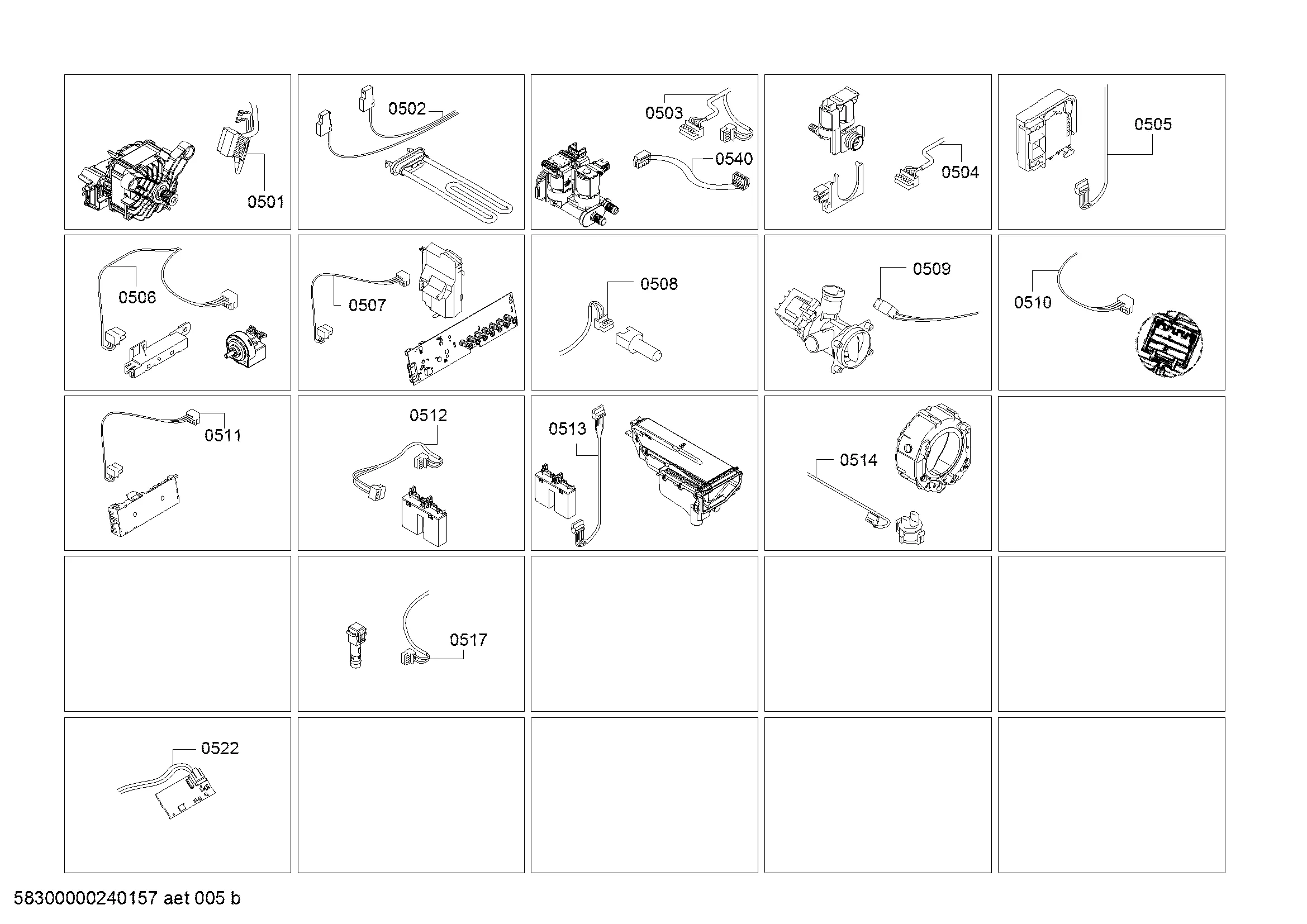 0501

0502

0503

0540

0504

0505

0506

0507

0508

0509

0510

0511

0512

0513

0514

0517

0522

58300000240157 aet 005 b