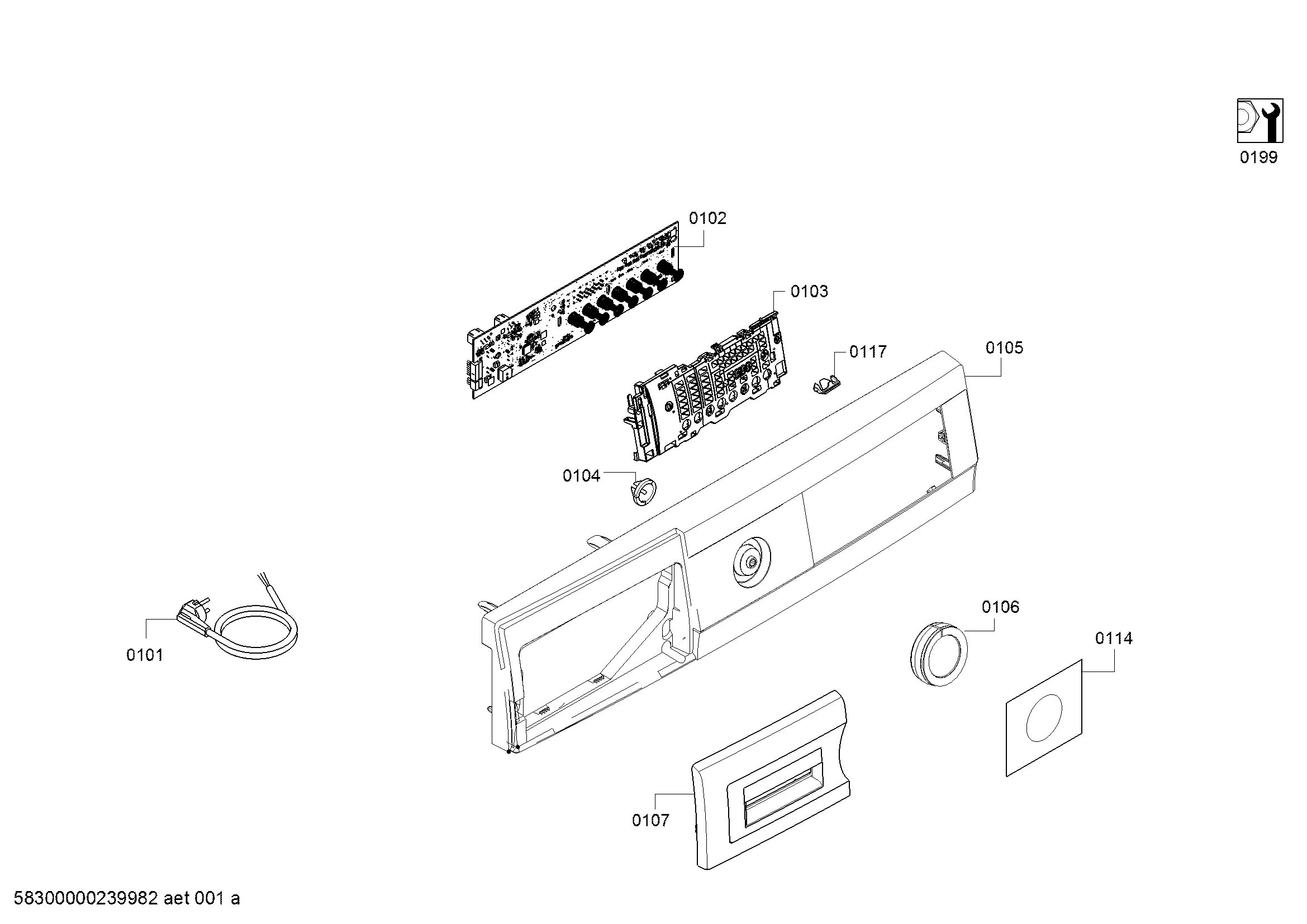 0199

0102

0103

0117

0105

0104

0101

0106

0114

0107

58300000239982 aet 001 a