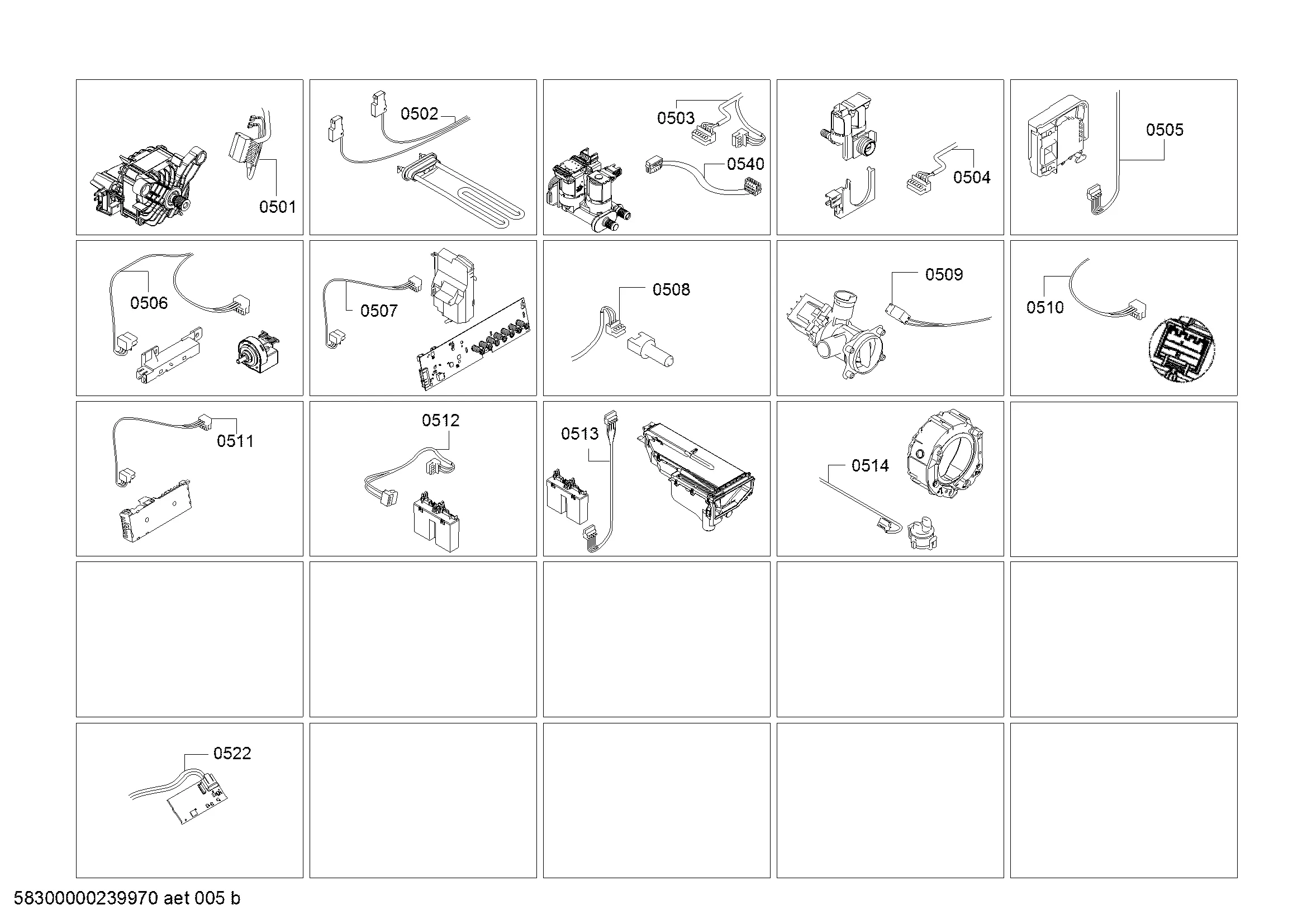 0501

0502

0503

0540

0504

0505

0506

0507

0508

0509

0510

0511

0512

0513

0514

0522

58300000239970 aet 005 b