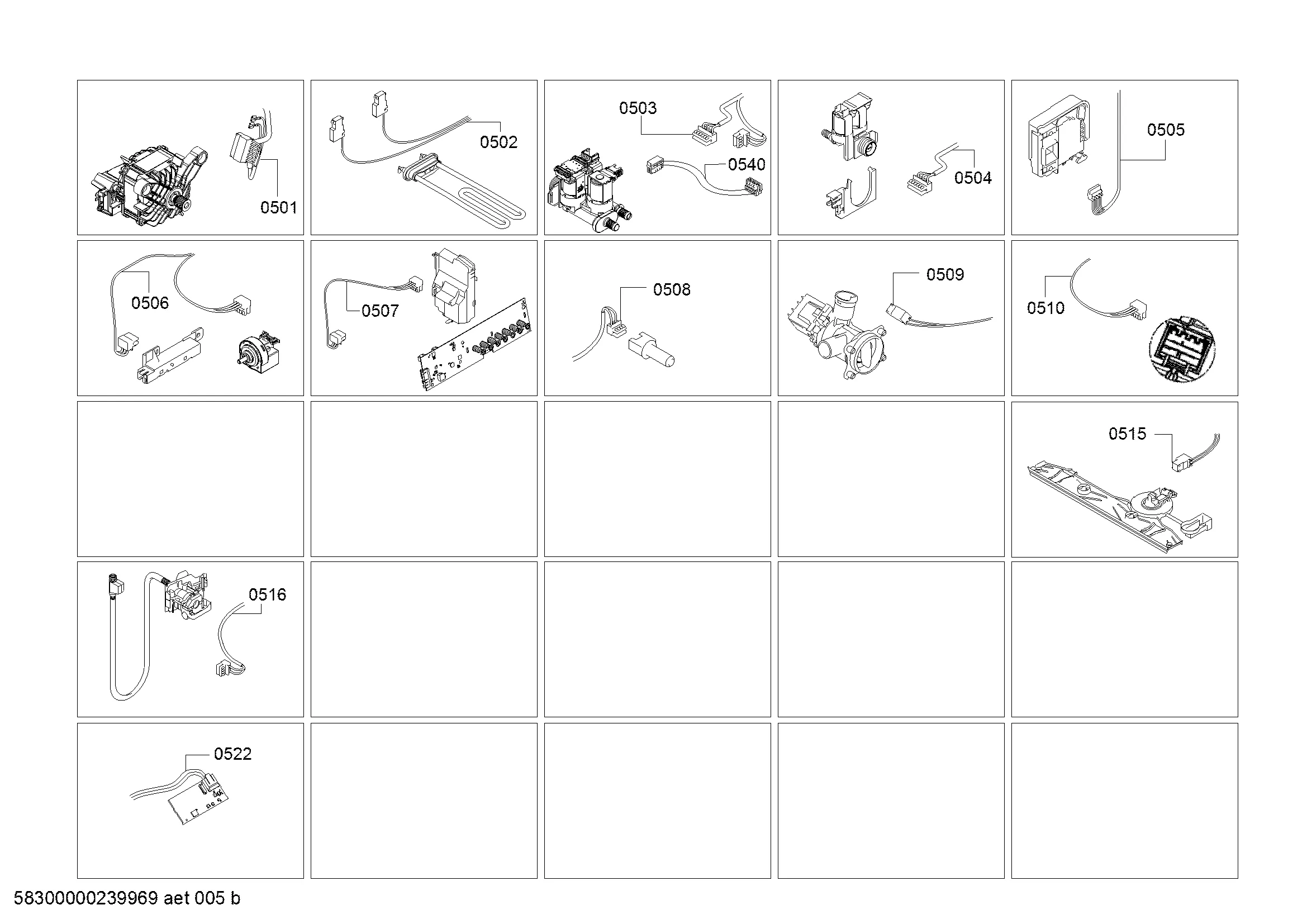 0501

0502

0503
0540

0504

0505

0506

0507

0508

0509

0510

0515

0516

0522

58300000239969 aet 005 b