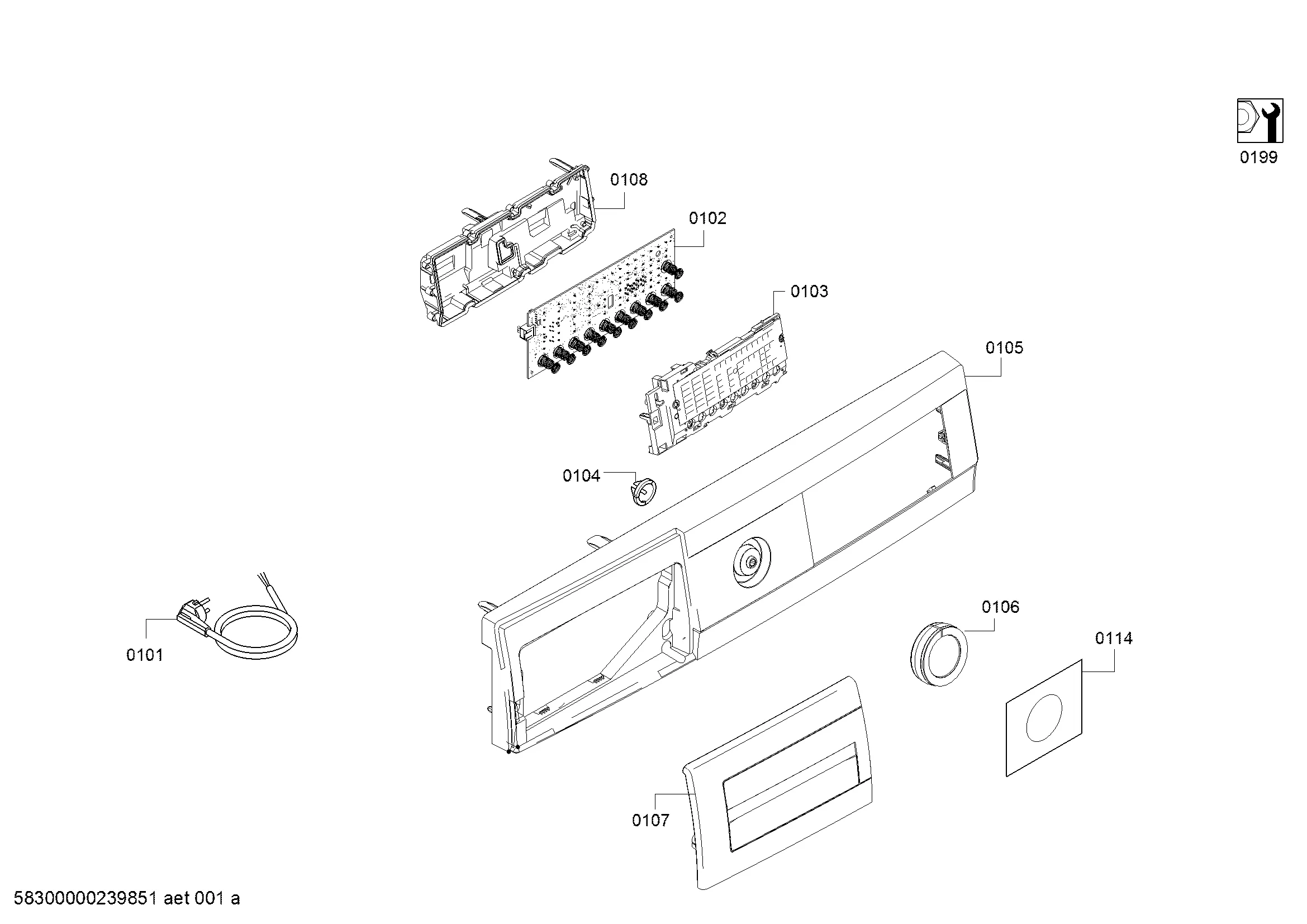 0199

0108

0102

0103

0105

0104

0106

0114

0101

0107

58300000239851 aet 001 a