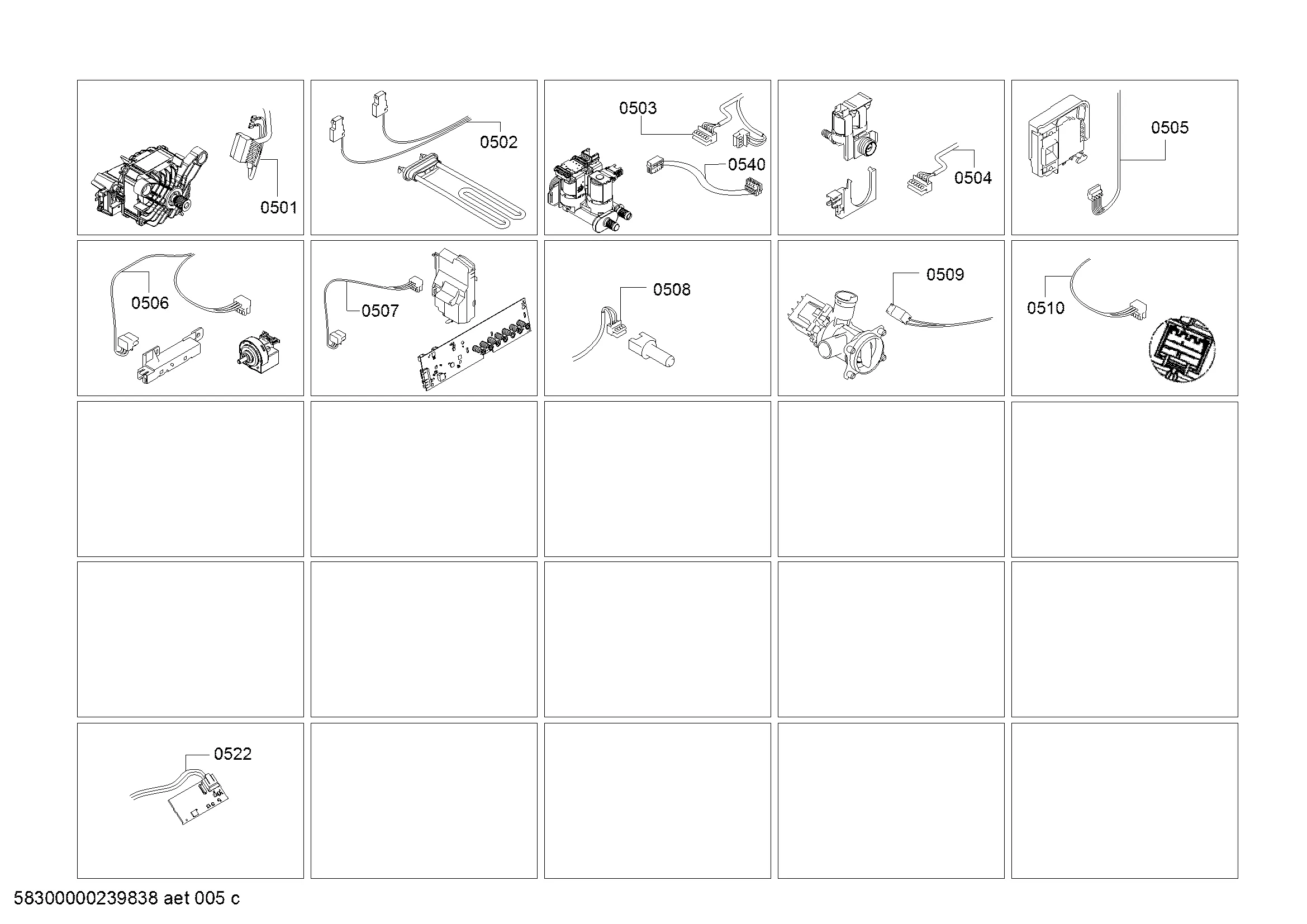 0501

0502

0503
0540

0504

0505

0506

0507

0508

0509

0510

0522

58300000239838 aet 005 c