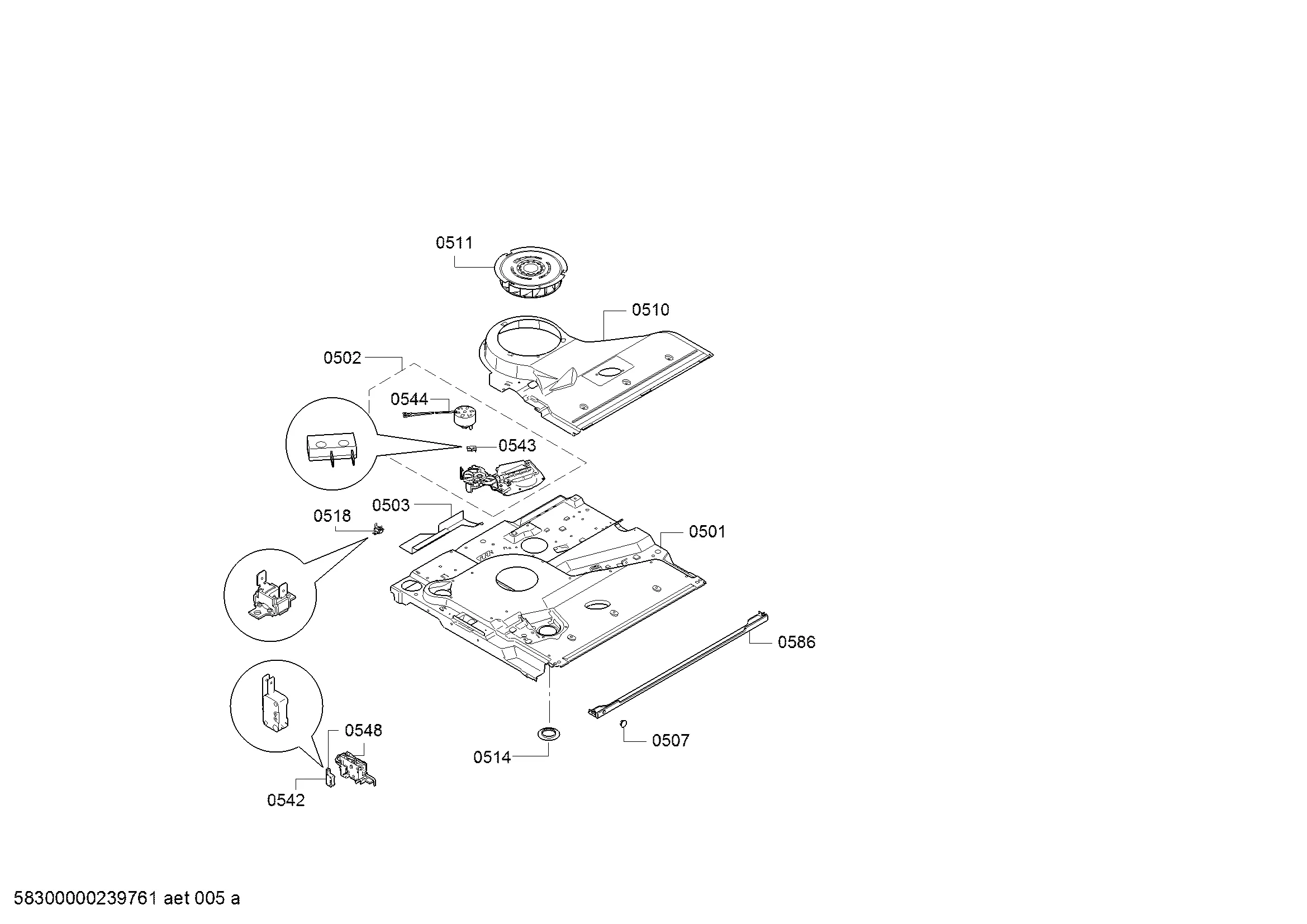 0511

0510

0502

0544

0543

0503

0518

0501

0586

0548

0514

0507

0542

58300000239761 aet 005 a