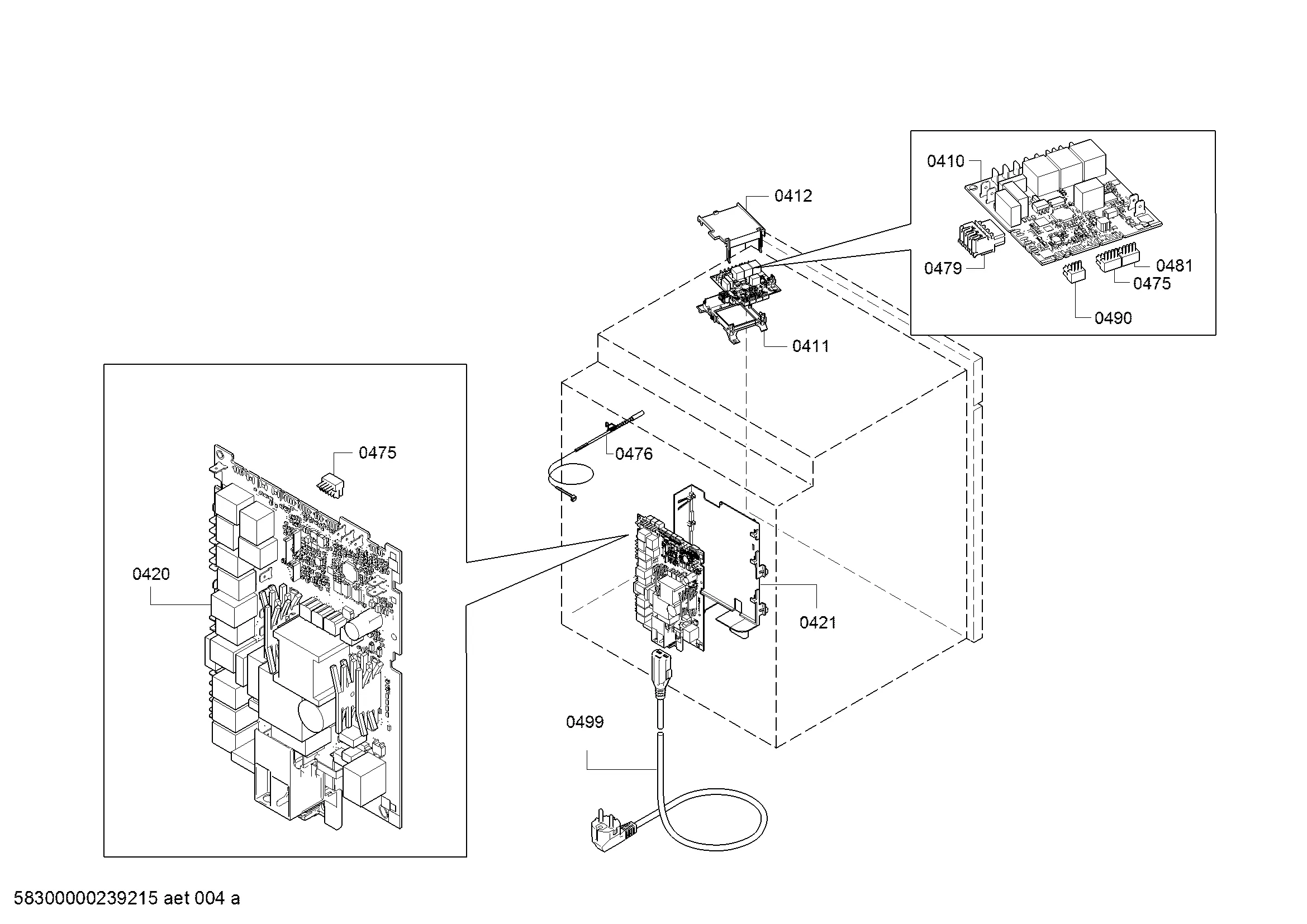 0410
0412
0479
0481
0475
0490
0411
0475
0476
0420
0421
0499

58300000239215 aet 004 a