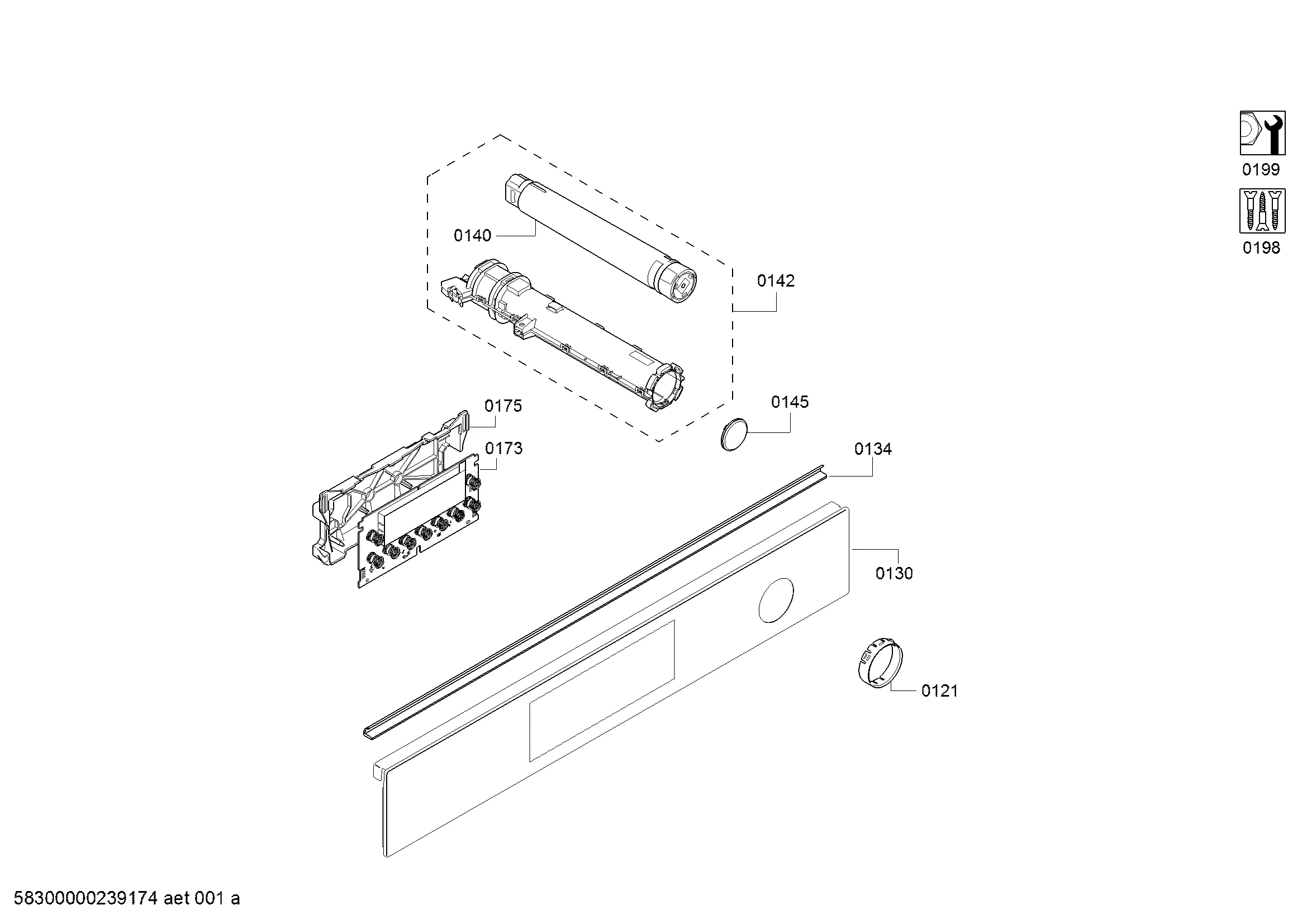 0199

0198

0140

0142

0175

0145

0173

0134

0130

0121

58300000239174 aet 001 a