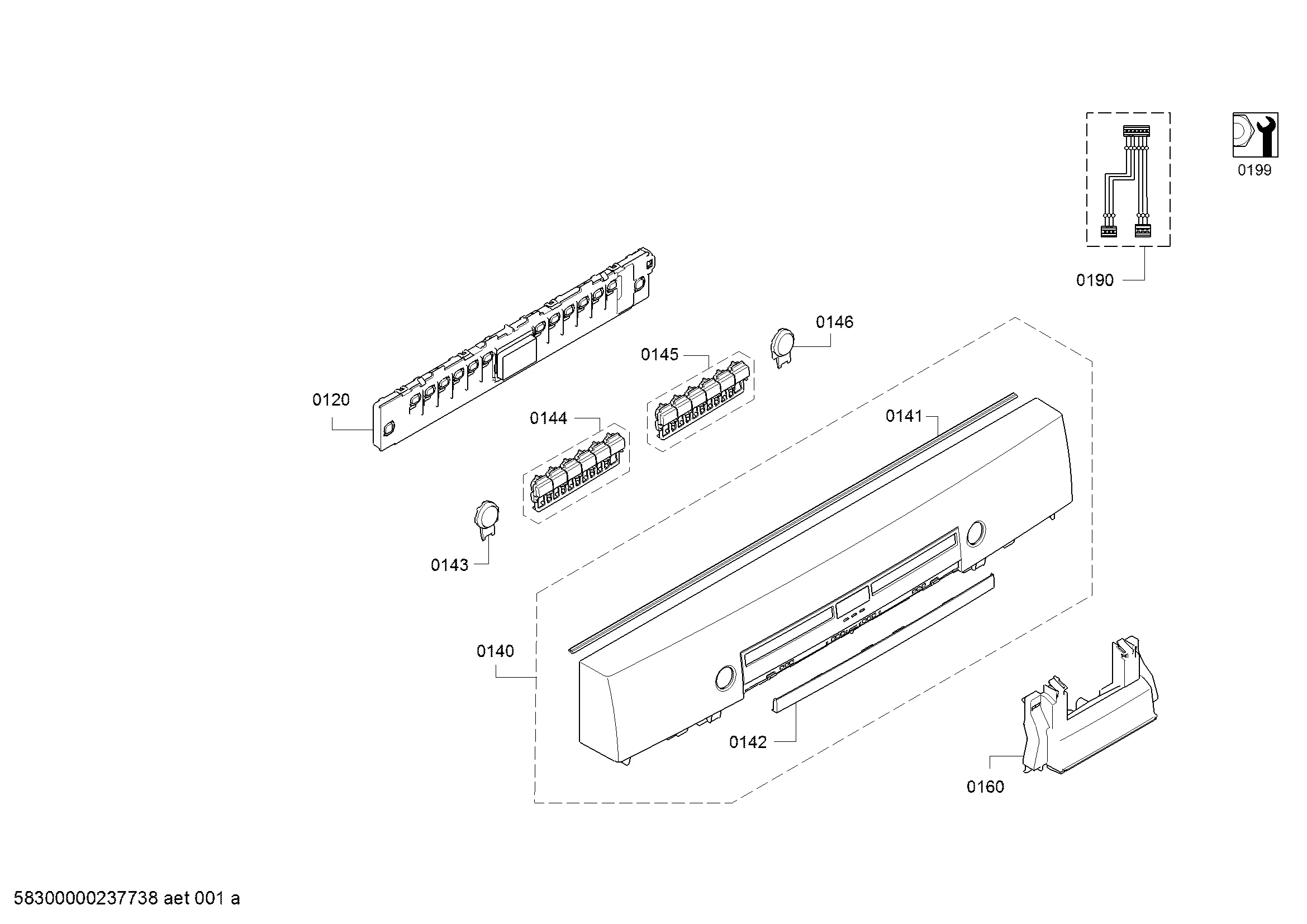 0199

0190

0146

0145

0120

0144

0141

0143

0140

0142

0160

58300000237738 aet 001 a