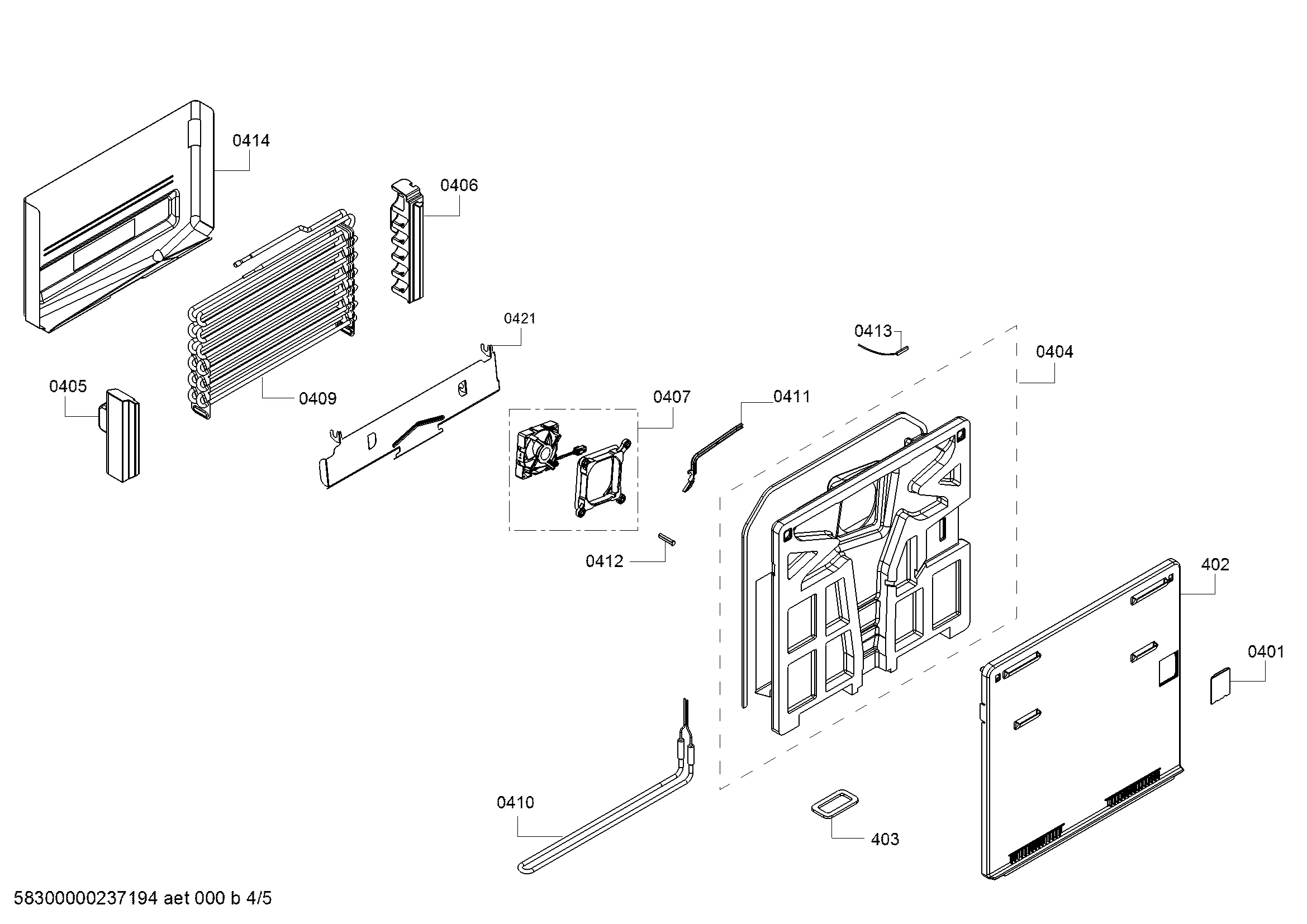 0414
0406
0421
0413
0404
0405
0409
0407
0411
0412
402
0401
0410
403
58300000237194 aet 000 b 4/5