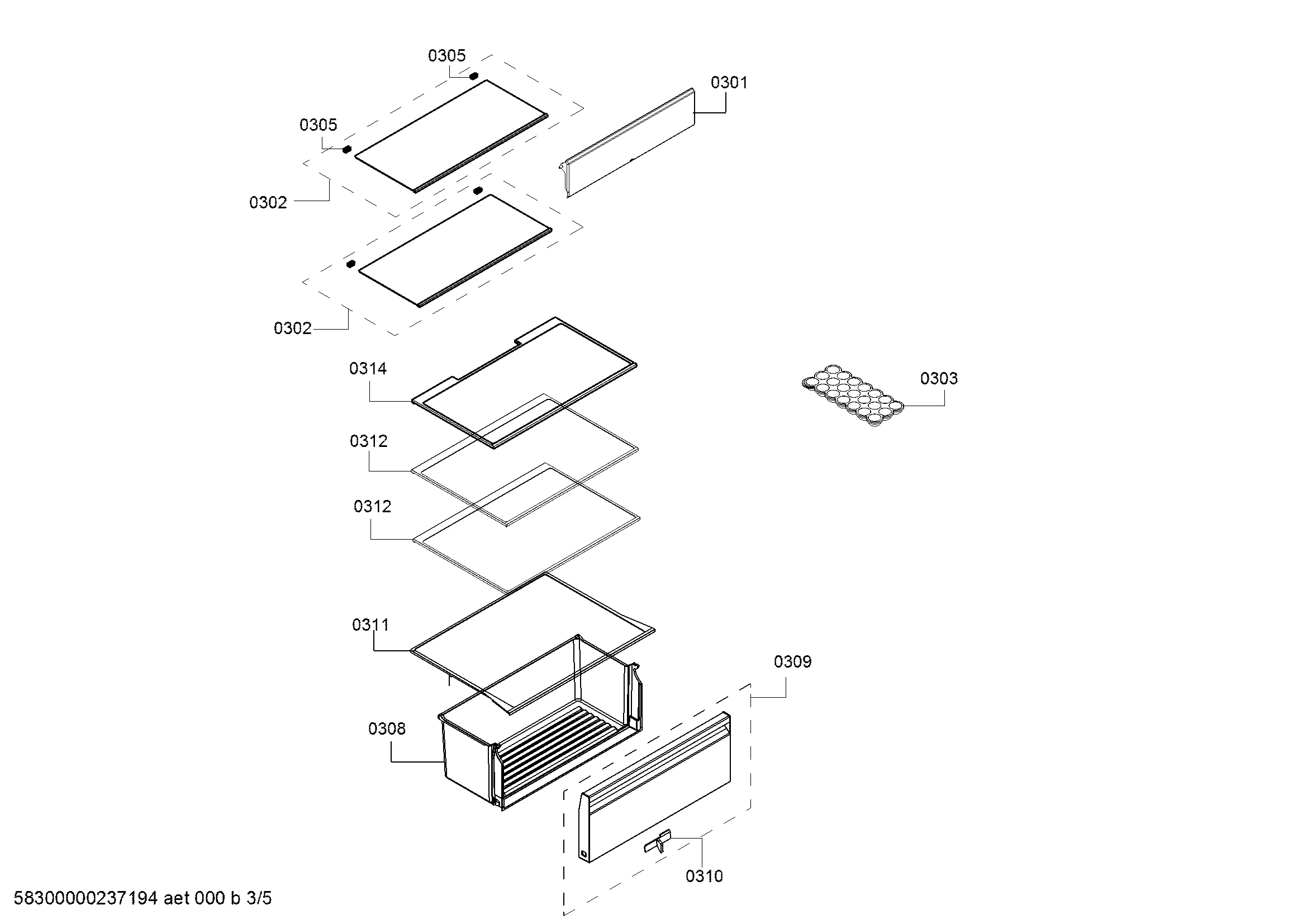 0305
0301
0305
0302
0302
0314
0303
0312
0312
0311
0309
0308
0310
58300000237194 aet 000 b 3/5