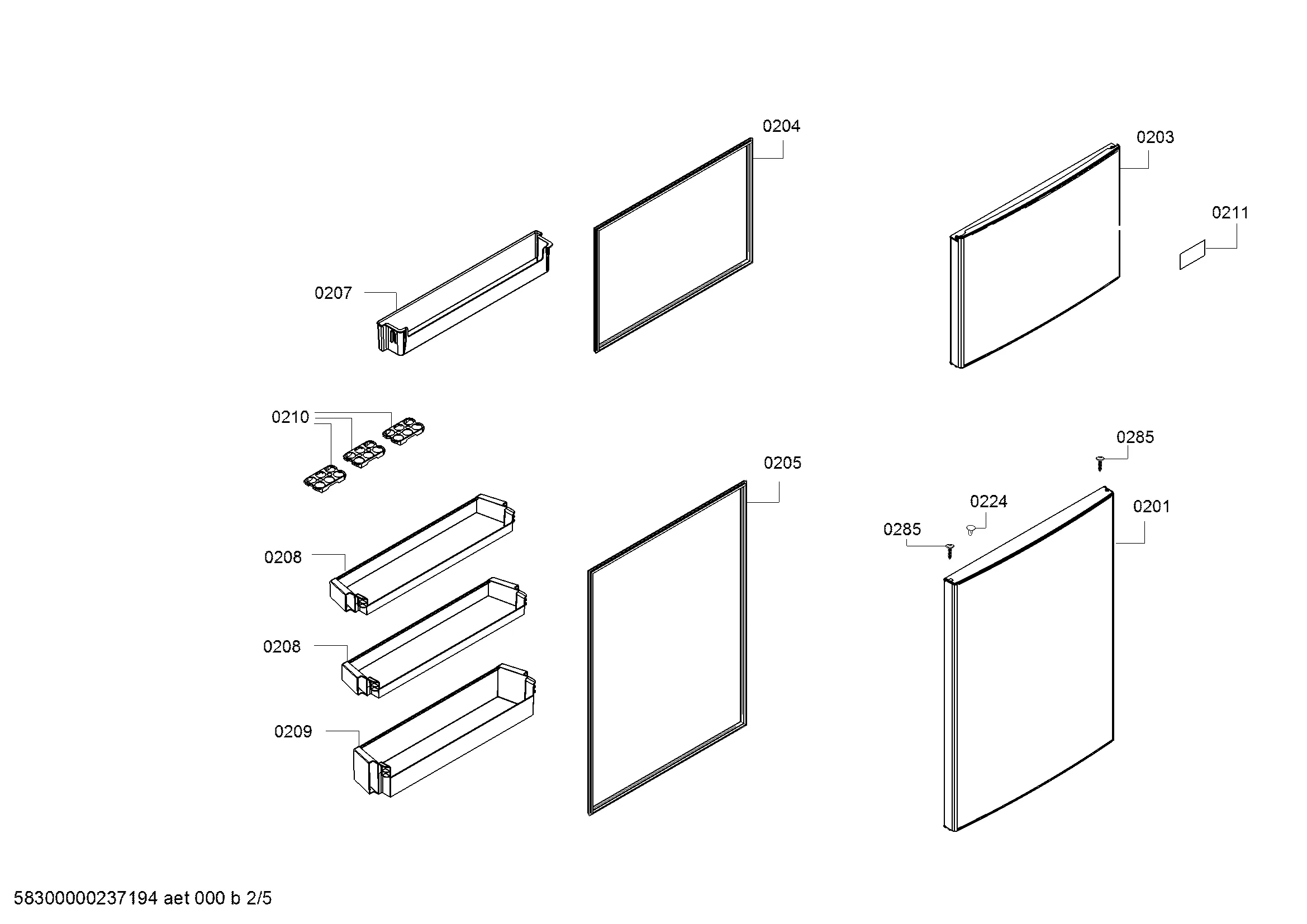 0204
0203
0211
0207
0210
0285
0205
0224
0201
0285
0208
0208
0209

58300000237194 aet 000 b 2/5