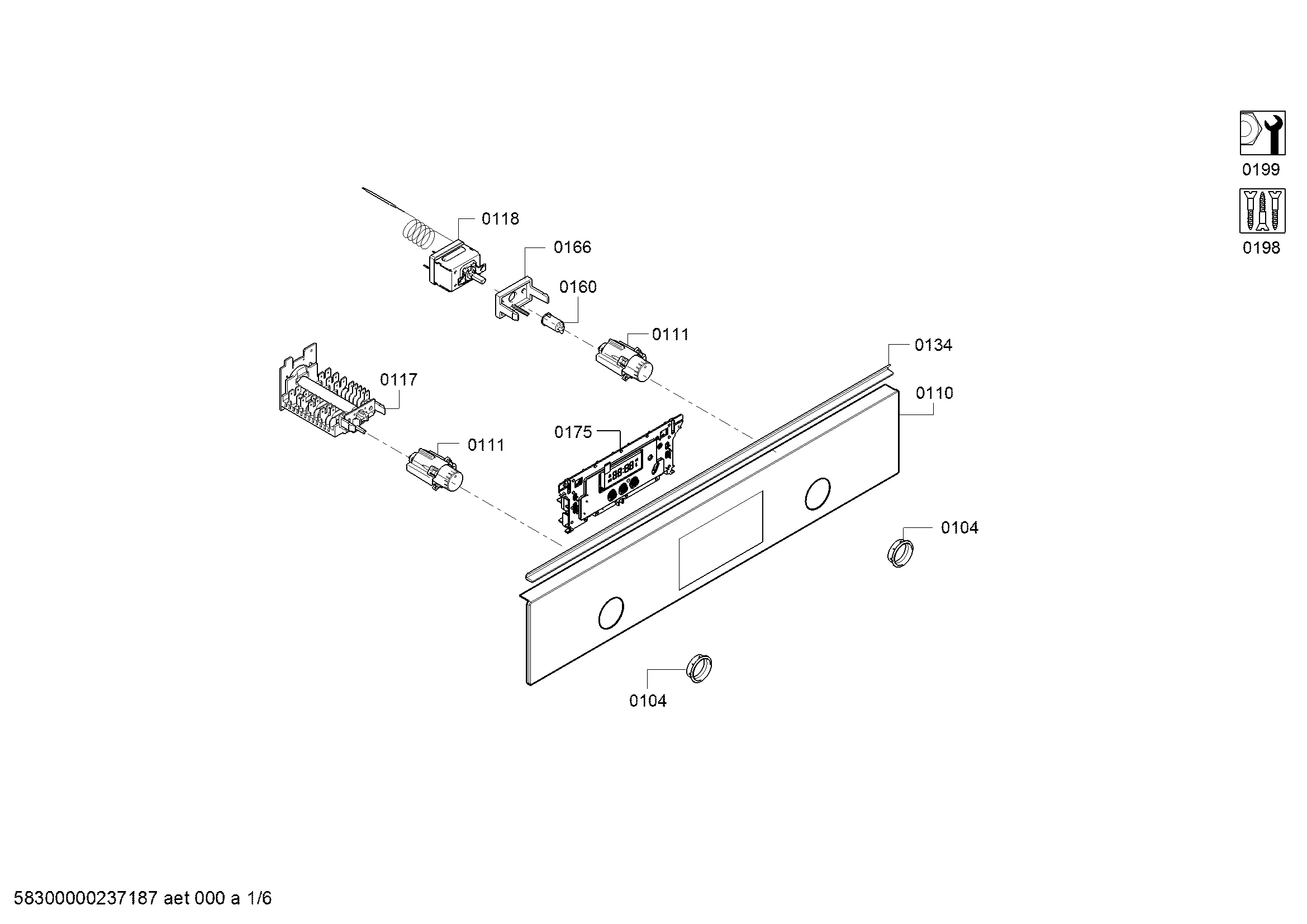 0199

0198

0118

0166

0160

0111

0134

0117

0110

0175

0111

88:88

0104

0104

58300000237187 aet 000 a 1/6