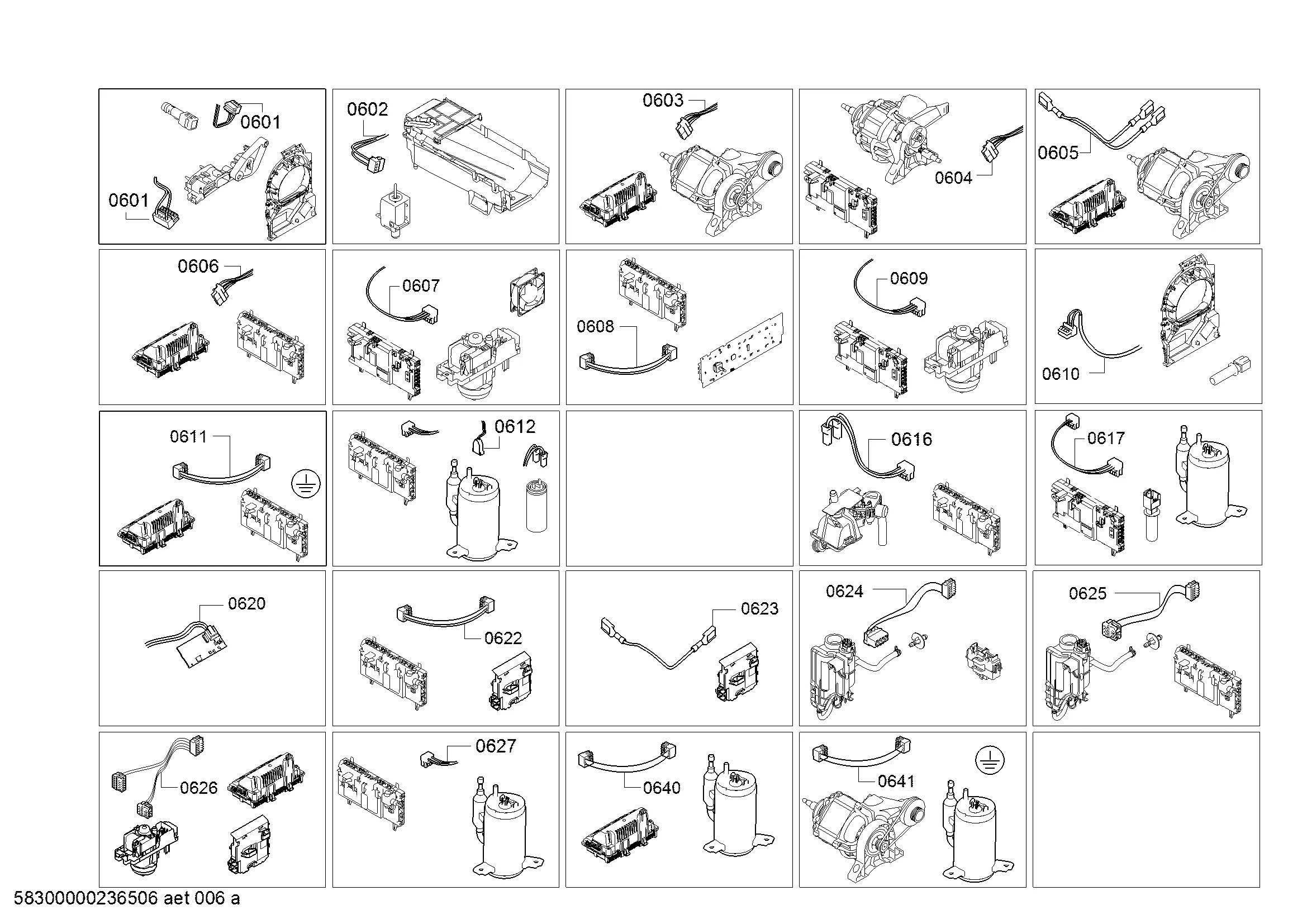 0601
0601
0602
0603
0604
0605
0606
0607
0608
0609
0610
0611
0612
0616
0617
0620
0622
0623
0624
0625
0626
0627
0640
0641
58300000236506 aet 006 a