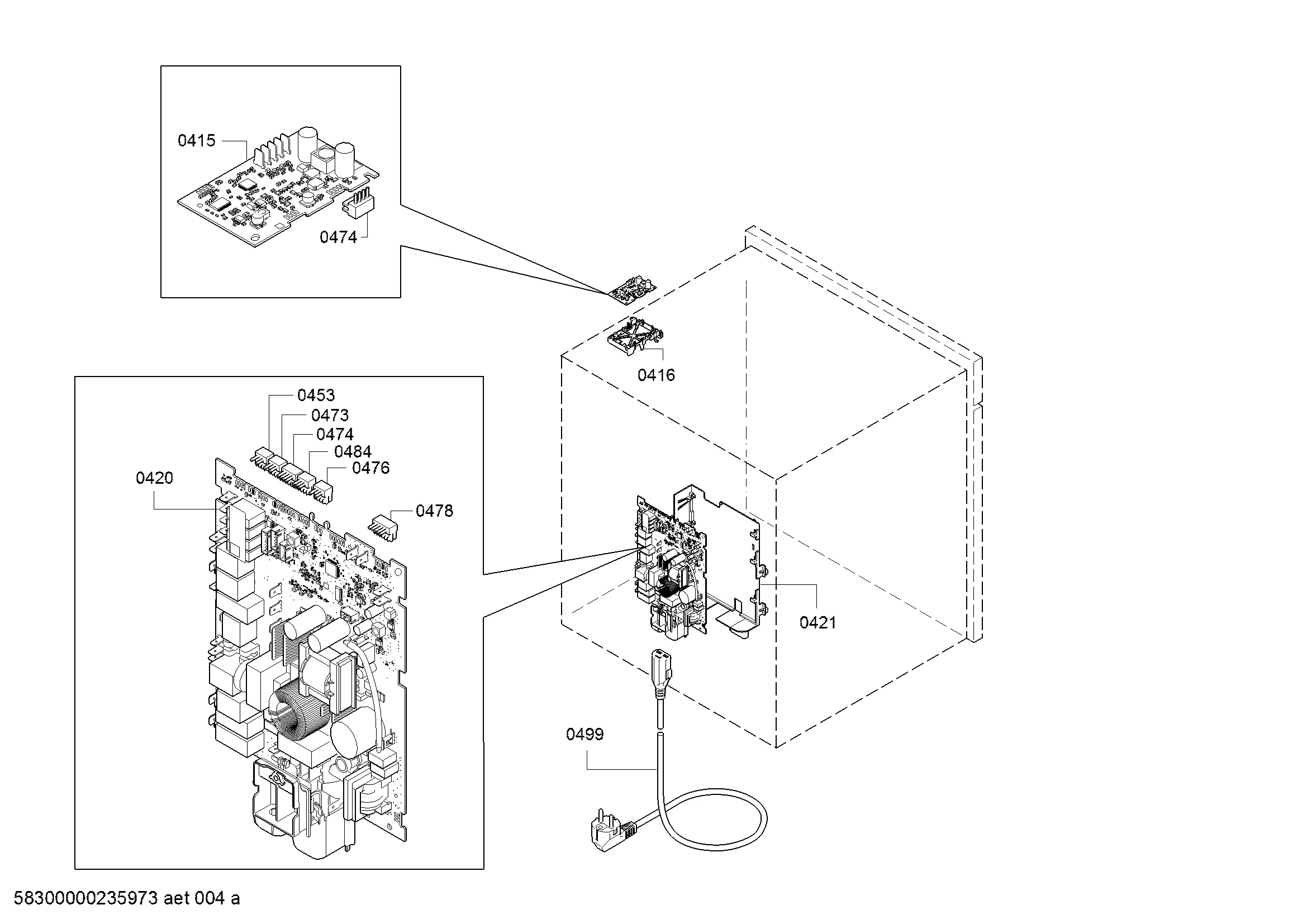 0415

0474

0416

0453
0473
0474
0484
0476

0420

0478

0421

0499

58300000235973 aet 004 a