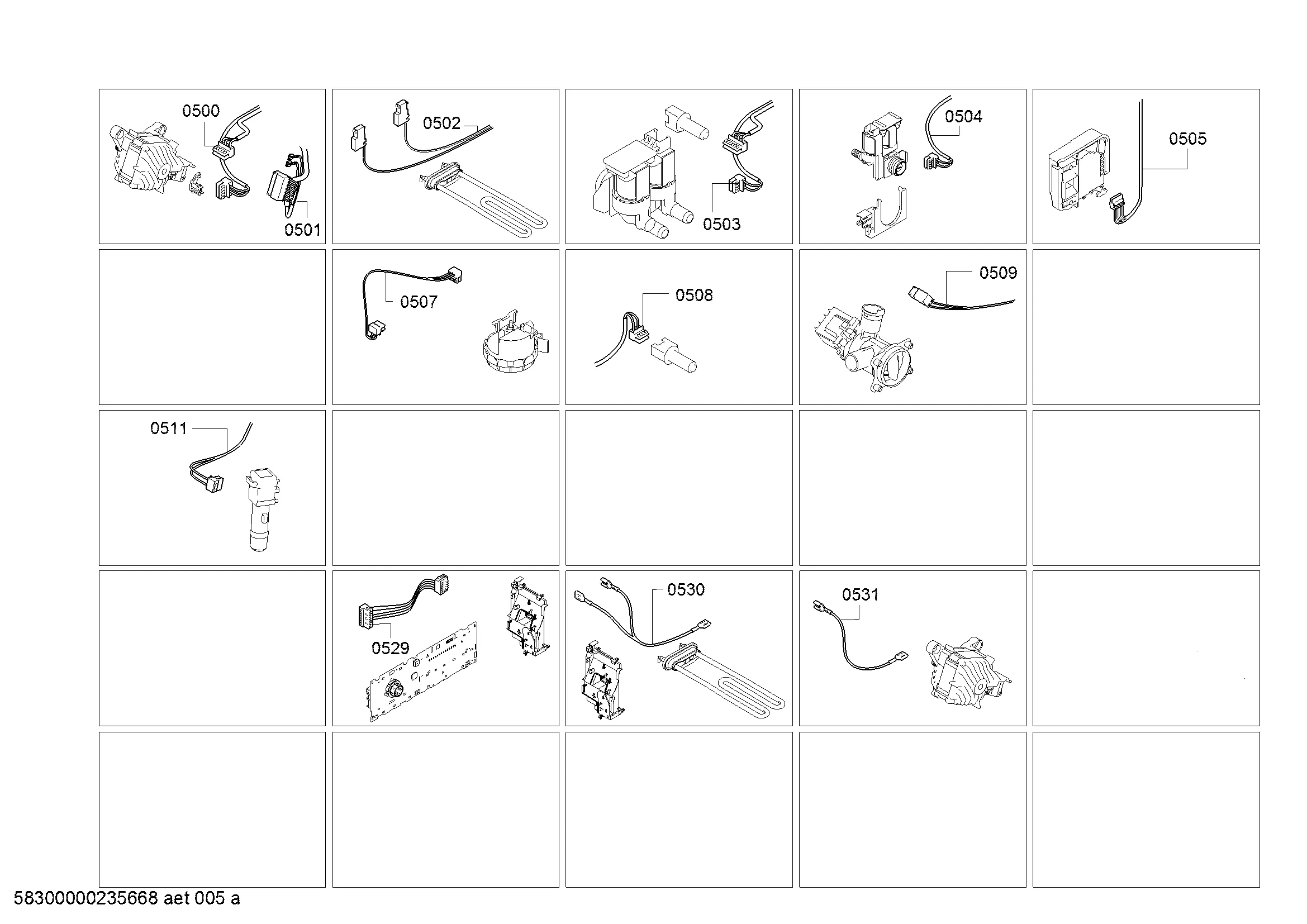 0500
0501
0502
0503
0504
0505
0507
0508
0509
0511
0529
0530
0531
58300000235668 aet 005 a