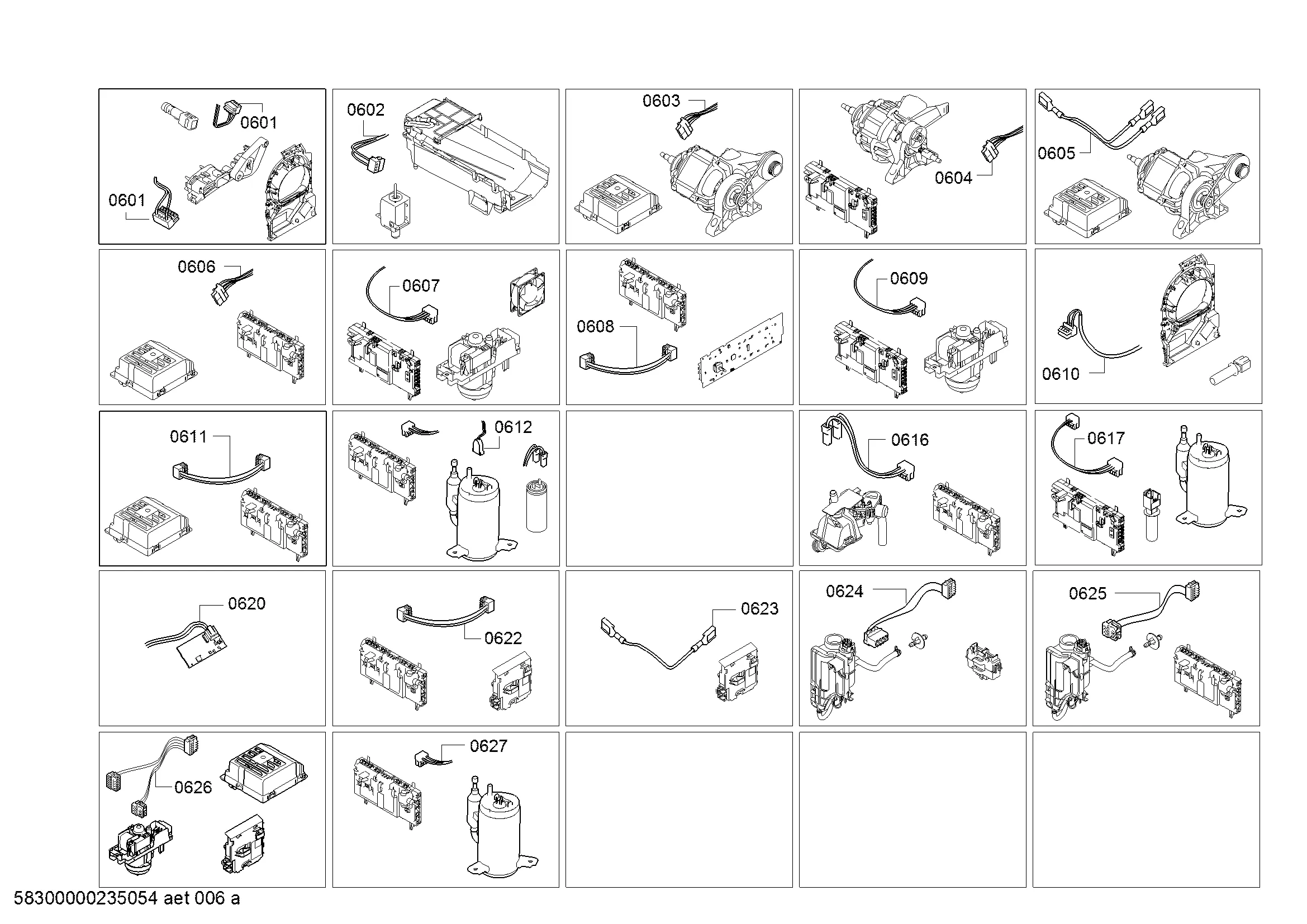 0601
0601
0602
0603
0604
0605
0606
0607
0608
0609
0610
0611
0612
0616
0617
0620
0622
0623
0624
0625
0626
0627
58300000235054 aet 006 a