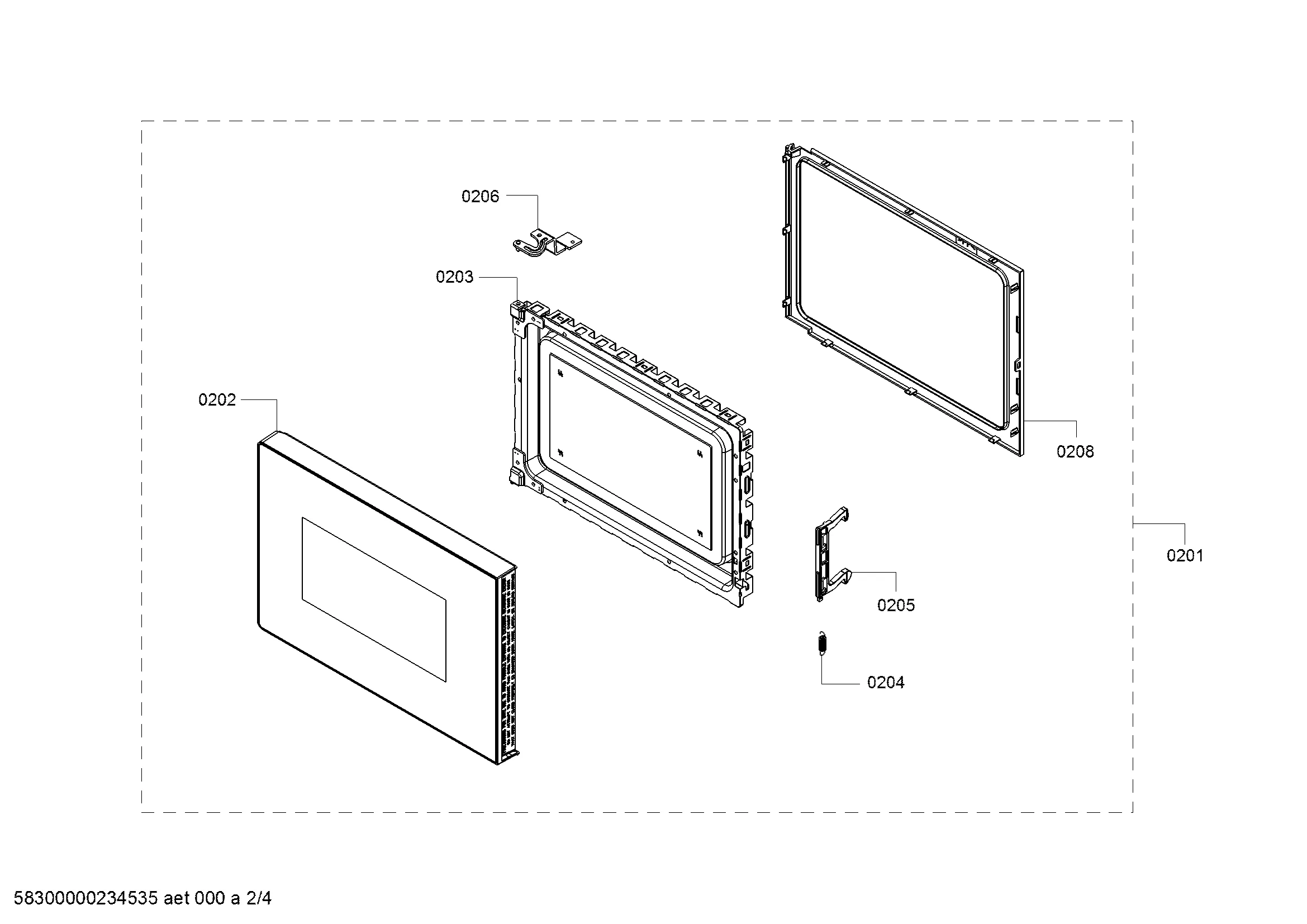 0206

0203

0202

0208

0201

0205

0204

58300000234535 aet 000 a 2/4