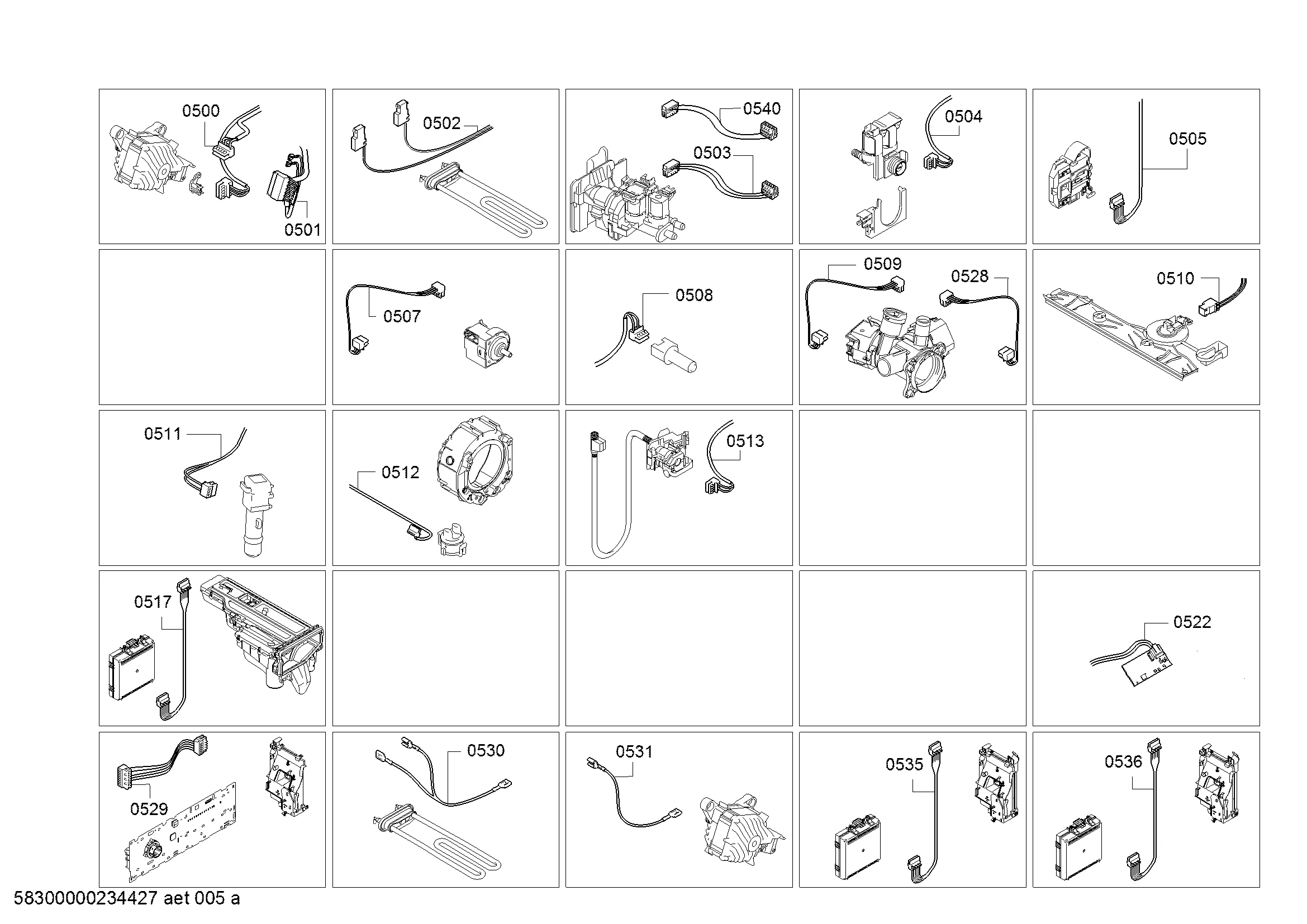 0500
0501
0502
0540
0503
0504
0505
0507
0508
0509
0528
0510
0511
0512
0513
0517
0522
0529
0530
0531
0535
0536
58300000234427 aet 005 a