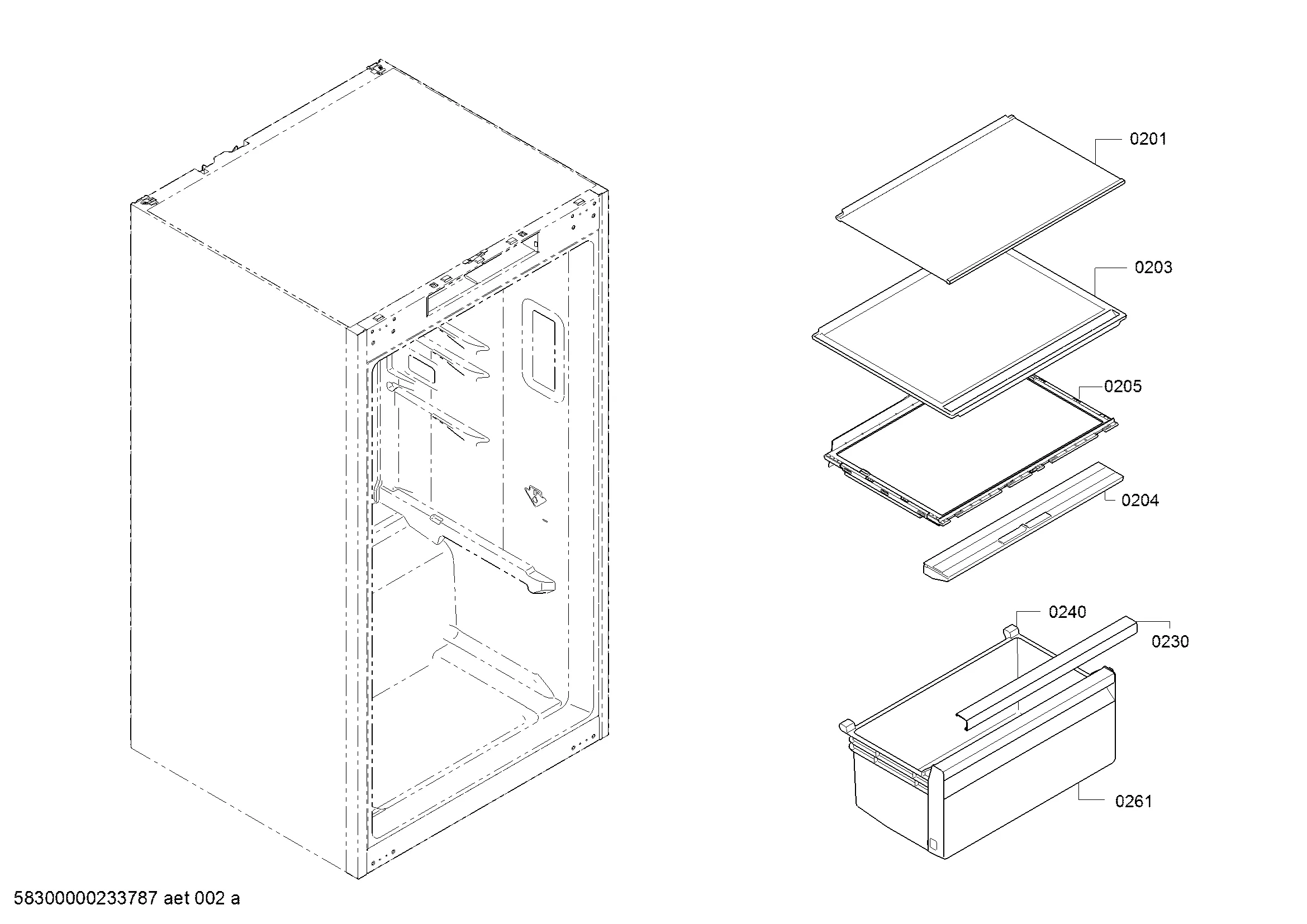 0201

0203

0205

0204

0240

0230

0261

58300000233787 aet 002 a