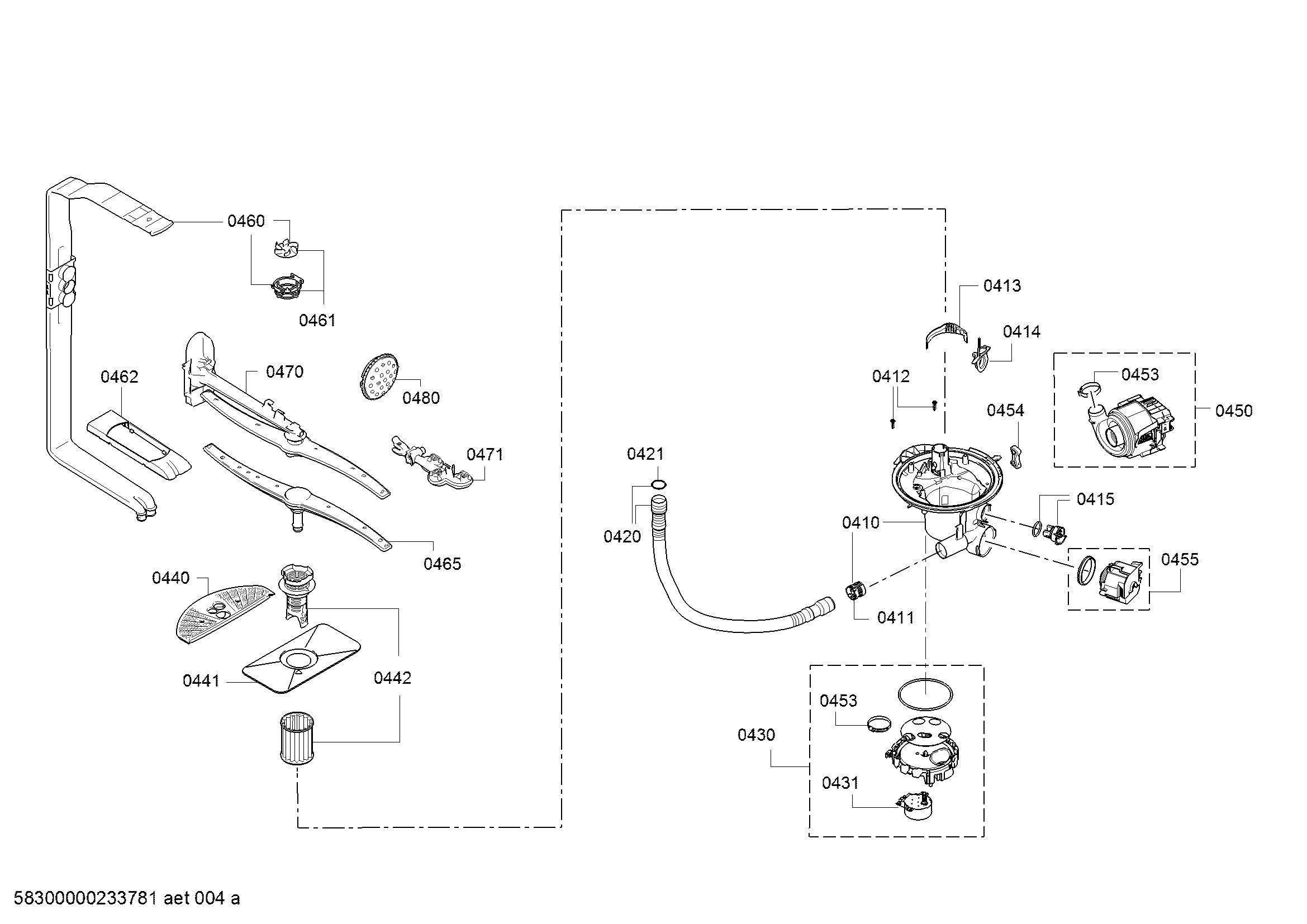 0460
0461
0462
0470
0480
0471
0465
0440
0441
0442
0413
0414
0412
0453
0450
0454
0421
0420
0410
0415
0455
0411
0453
0430
0431

58300000233781 aet 004 a