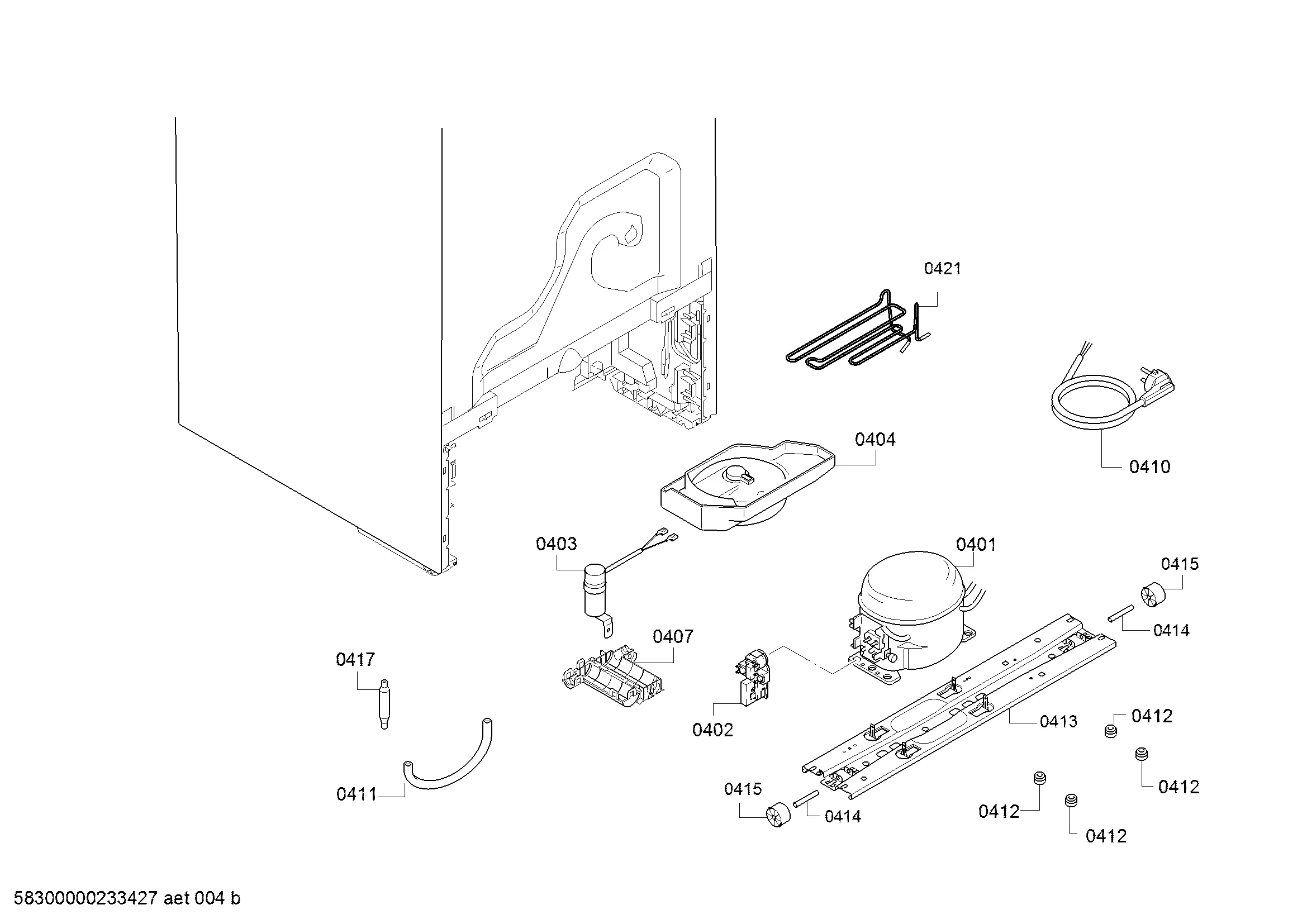 0421

0404

0410

0403

0401

0415

0414

0407

0417

0402

0413

0412

0412

0411

0415

0414

0412

0412

58300000233427 aet 004 b