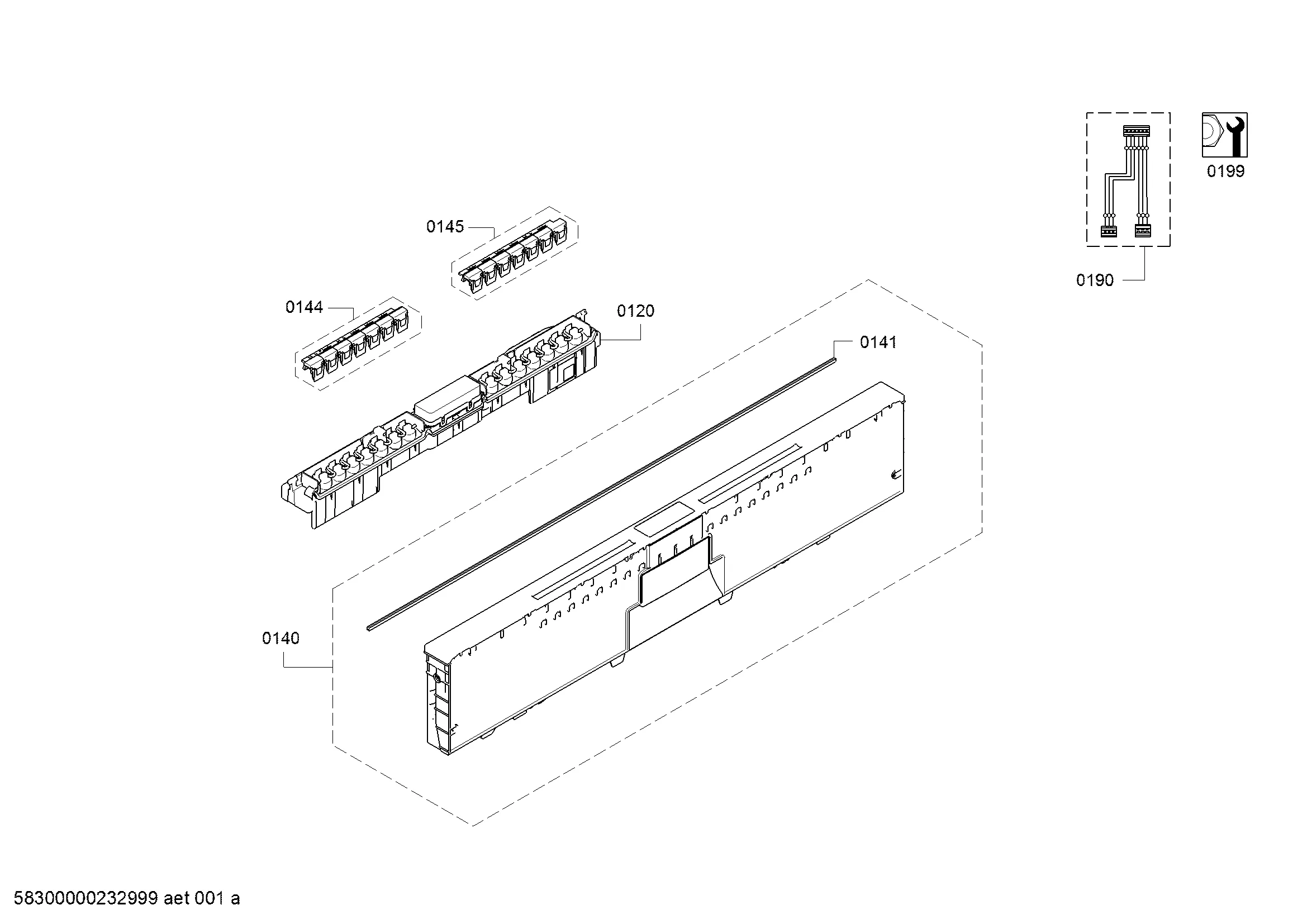 0199

0145

0190

0144

0120

0141

0140

58300000232999 aet 001 a