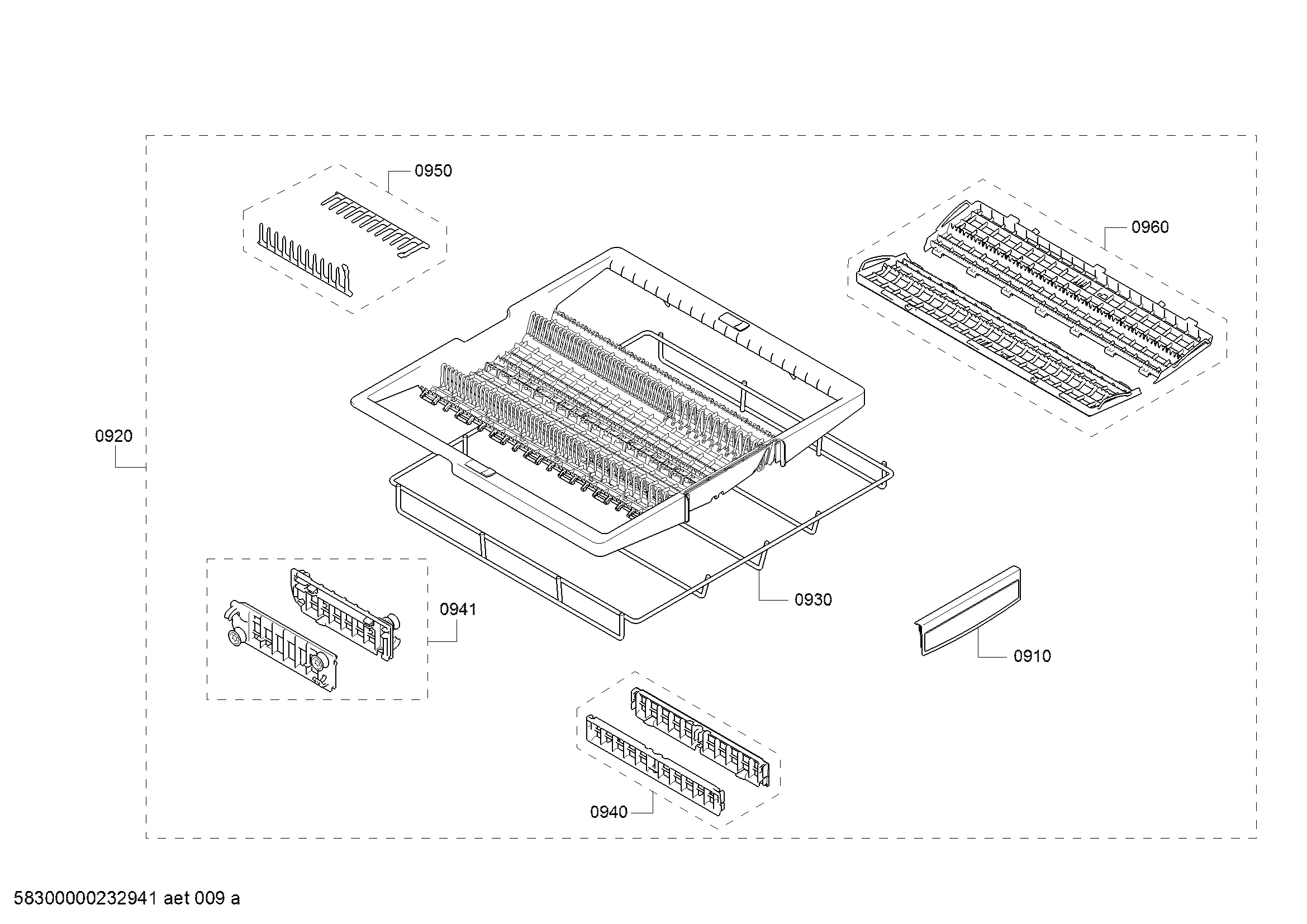 0950
0960
0920
0941
0930
0910
0940

58300000232941 aet 009 a