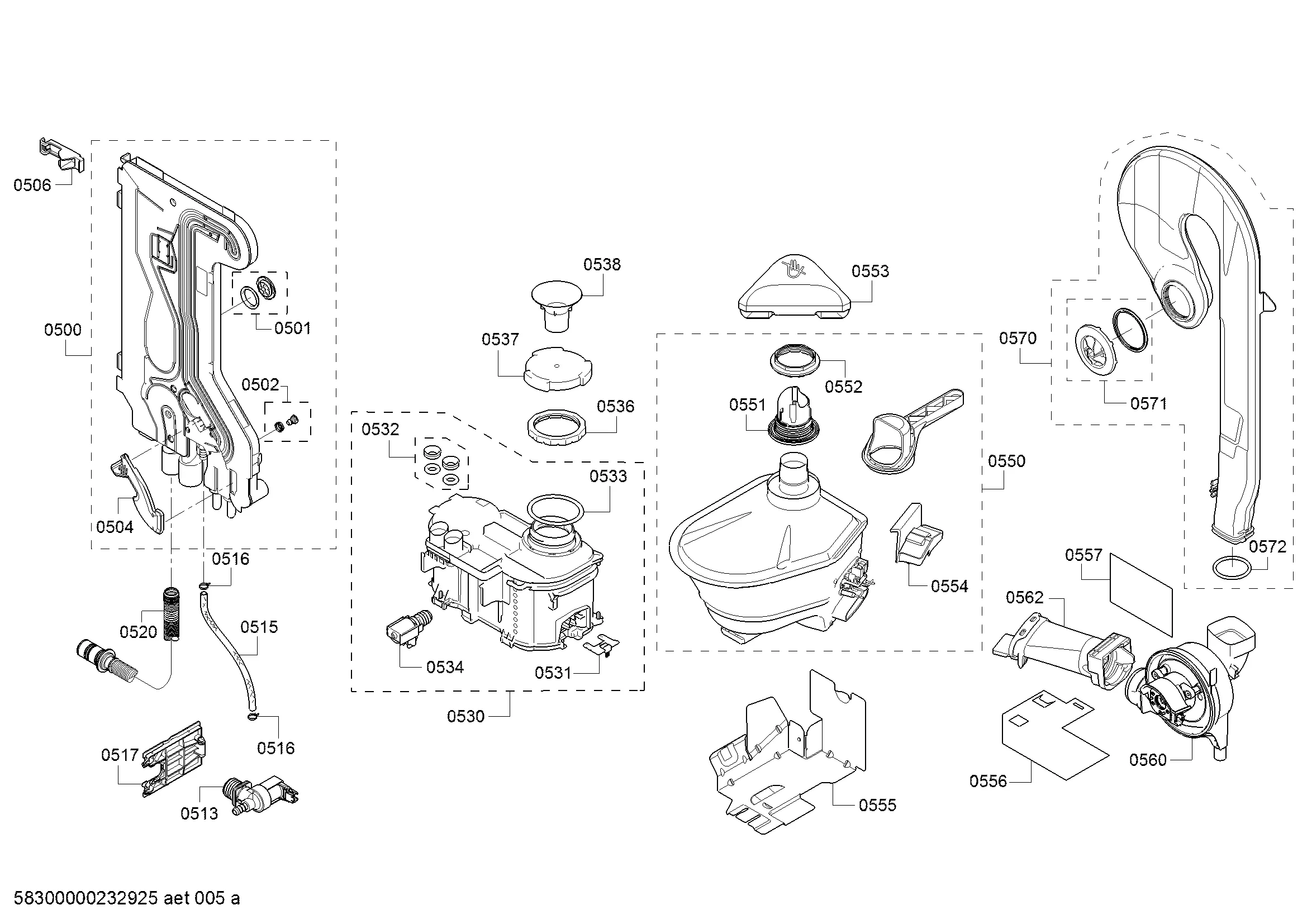 0506
0500
0501
0502
0504
0516
0520
0515
0516
0517
0513
0538
0537
0536
0532
0533
0534
0531
0530
0553
0552
0551
0550
0554
0555
0570
0571
0572
0557
0562
0560
0556
58300000232925 aet 005 a