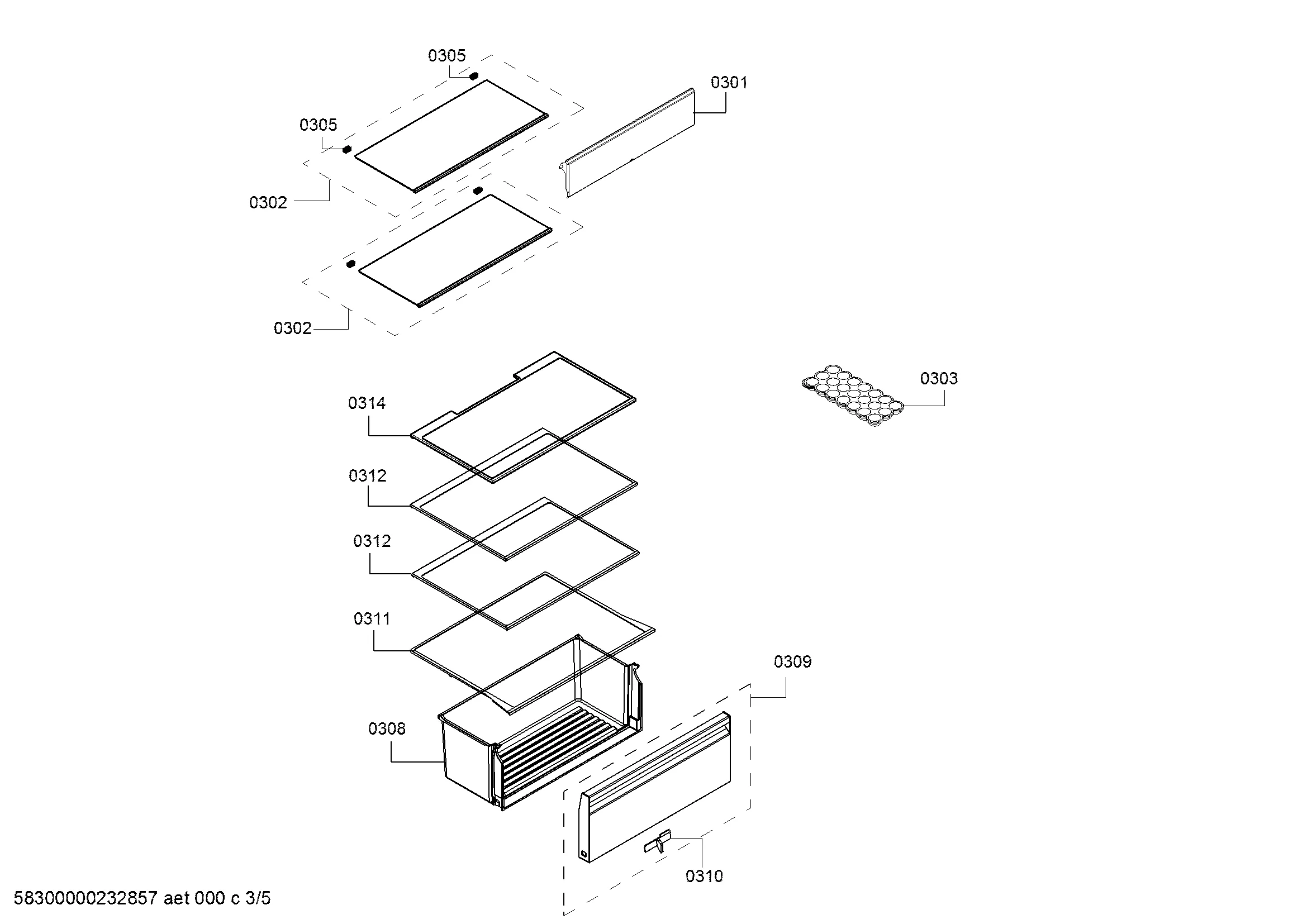 0305
0301
0305
0302
0302
0303
0314
0312
0312
0311
0309
0308
0310
58300000232857 aet 000 c 3/5