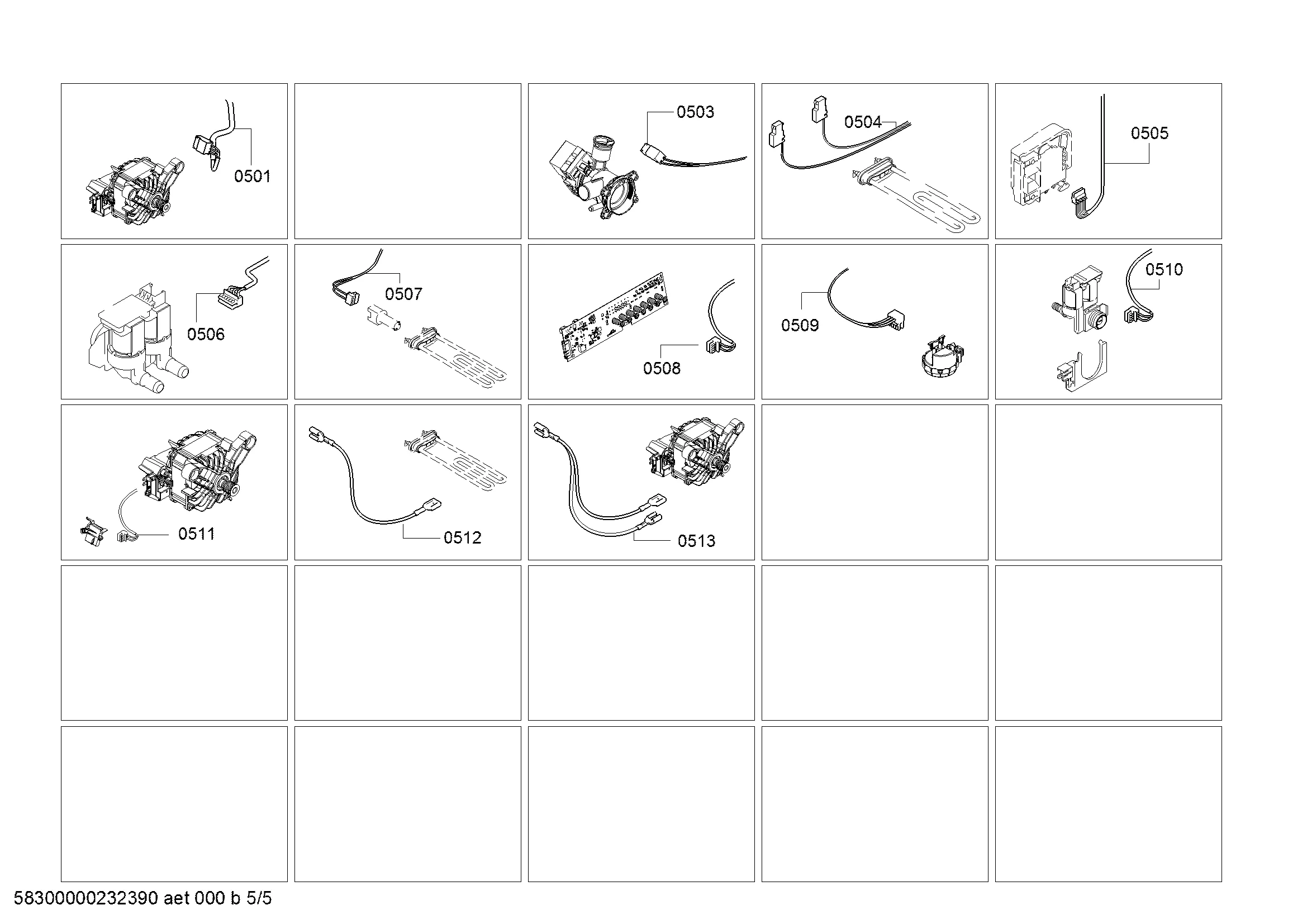 0501

0503

0504

0505

0506

0507

0508

0509

0510

0511

0512

0513

58300000232390 aet 000 b 5/5