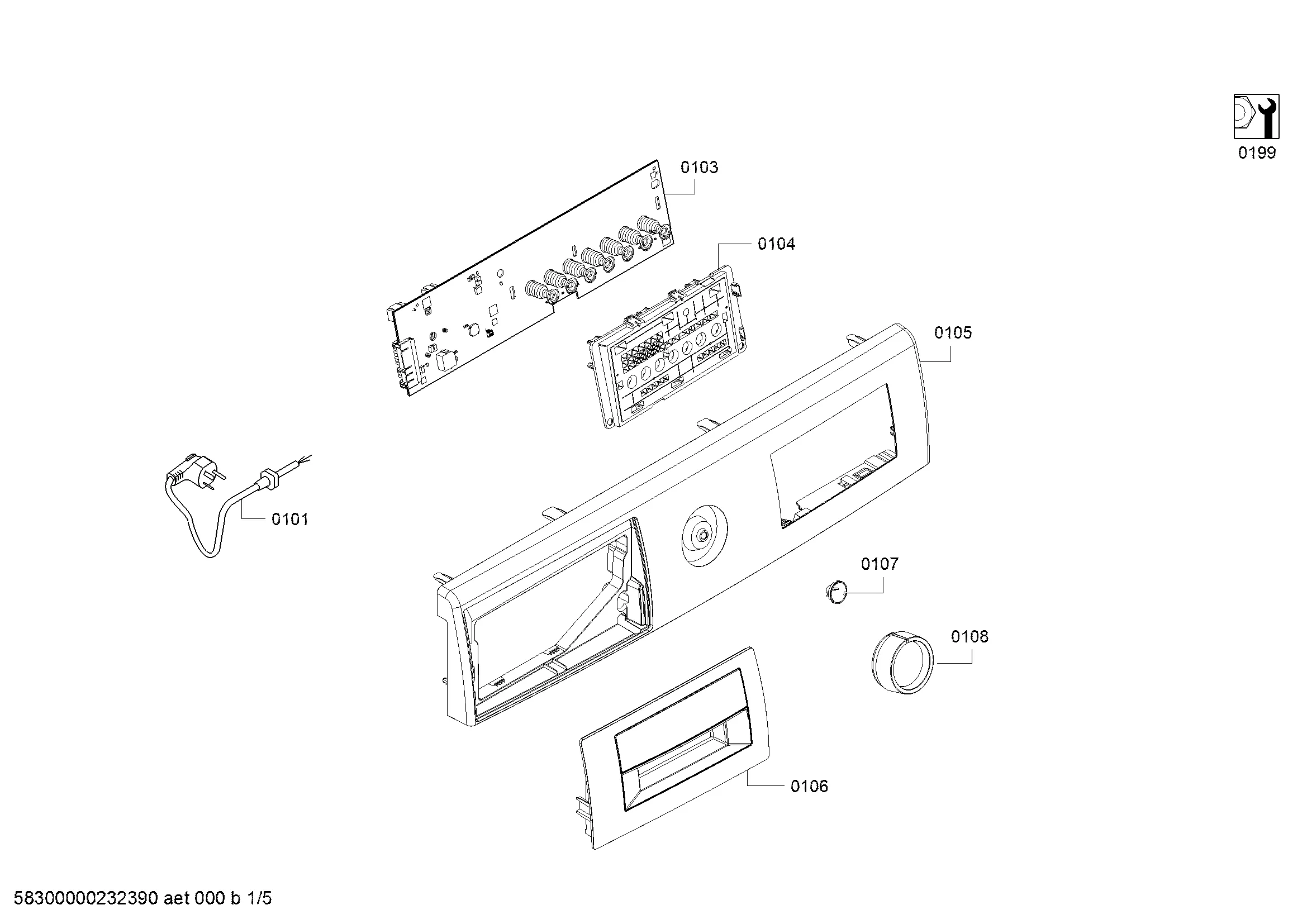 0199

0103

0104

0105

0101

0107

0108

0106

58300000232390 aet 000 b 1/5