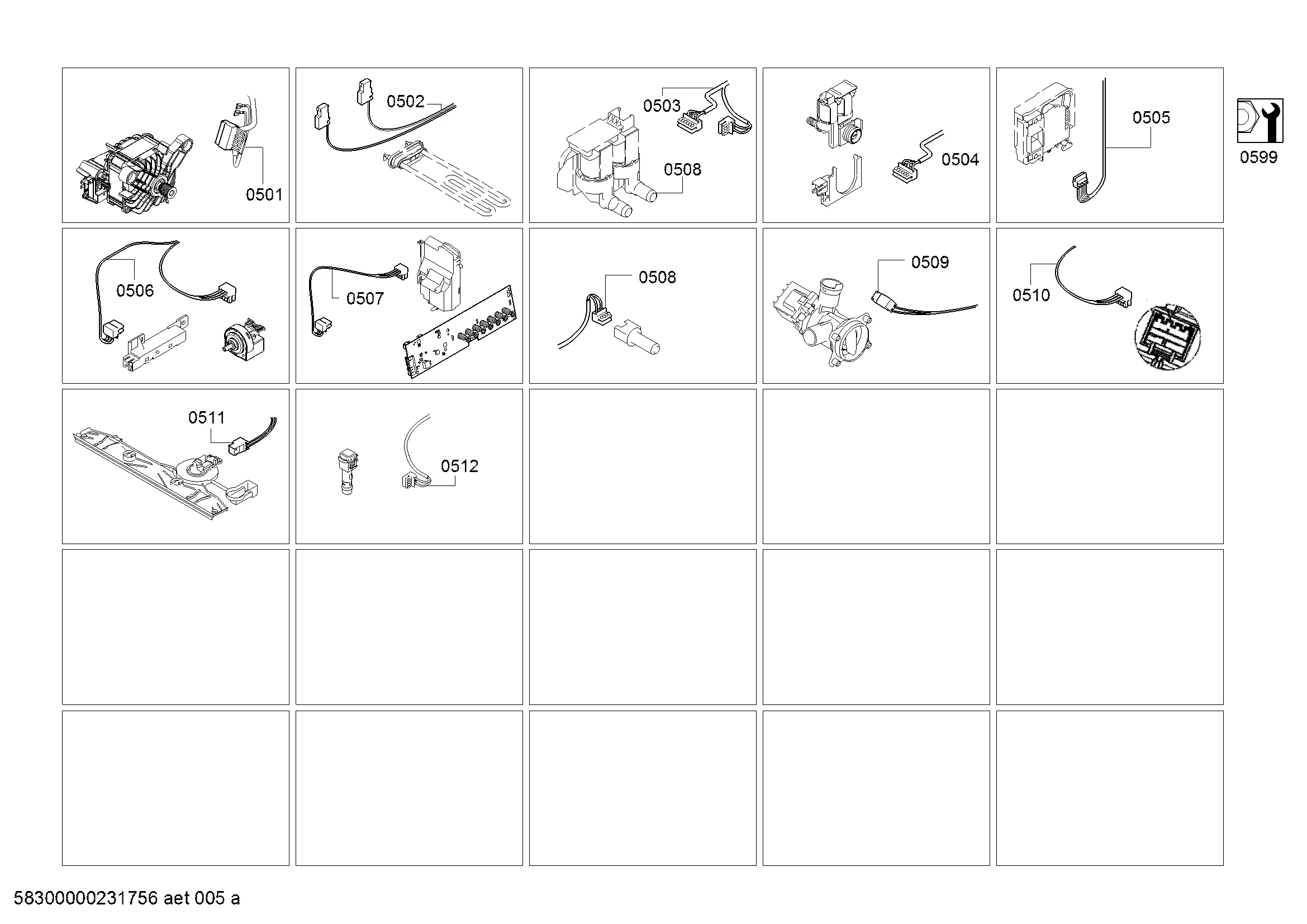 0501

0502

0503

0508

0504

0505

0599

0506

0507

0508

0509

0510

0511

0512

58300000231756 aet 005 a