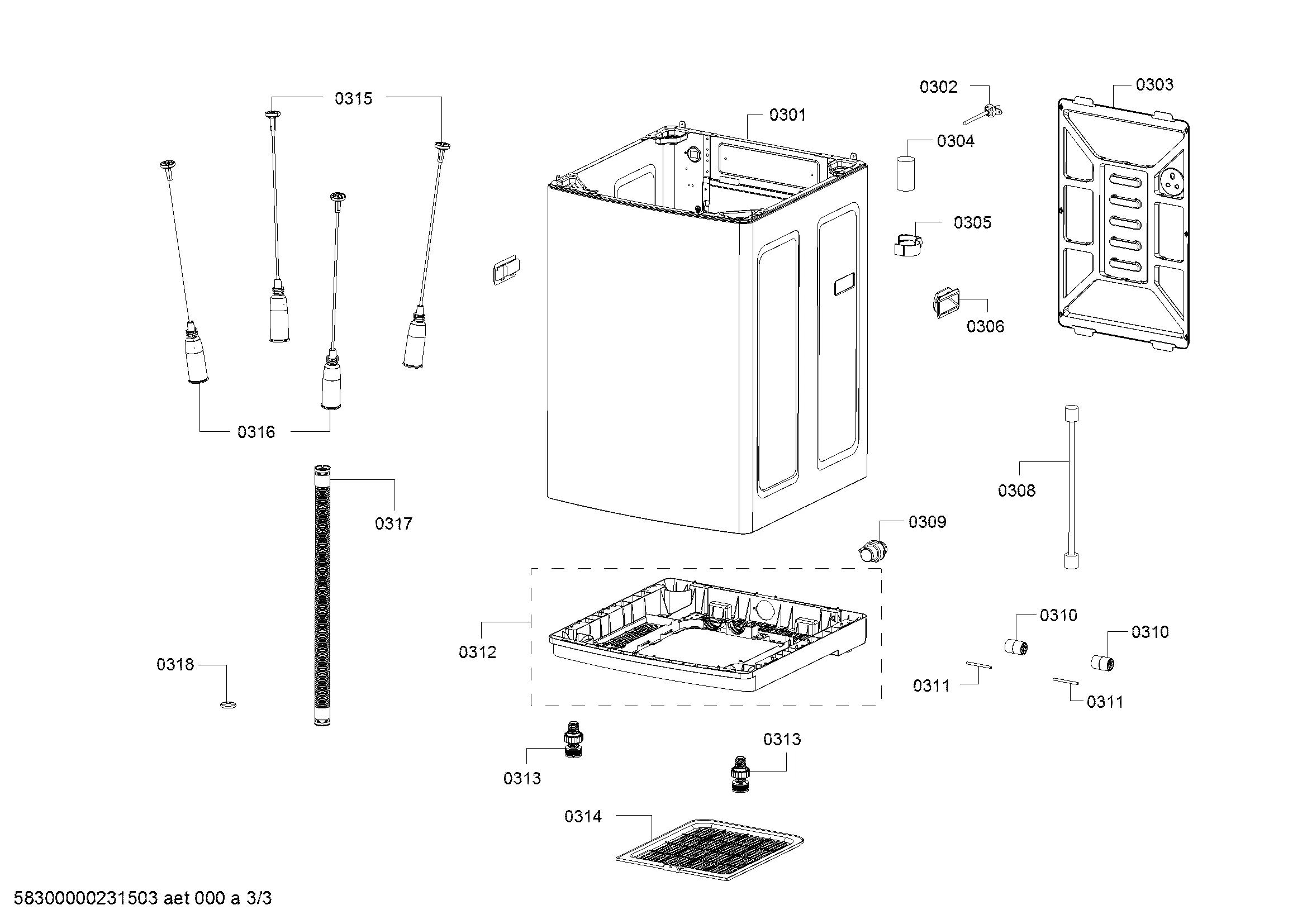 0315
0301
0302
0303
0304
0305
0306
0316
0317
0308
0309
0312
0310
0310
0318
0311
0311
0313
0313
0314
58300000231503 aet 000 a 3/3