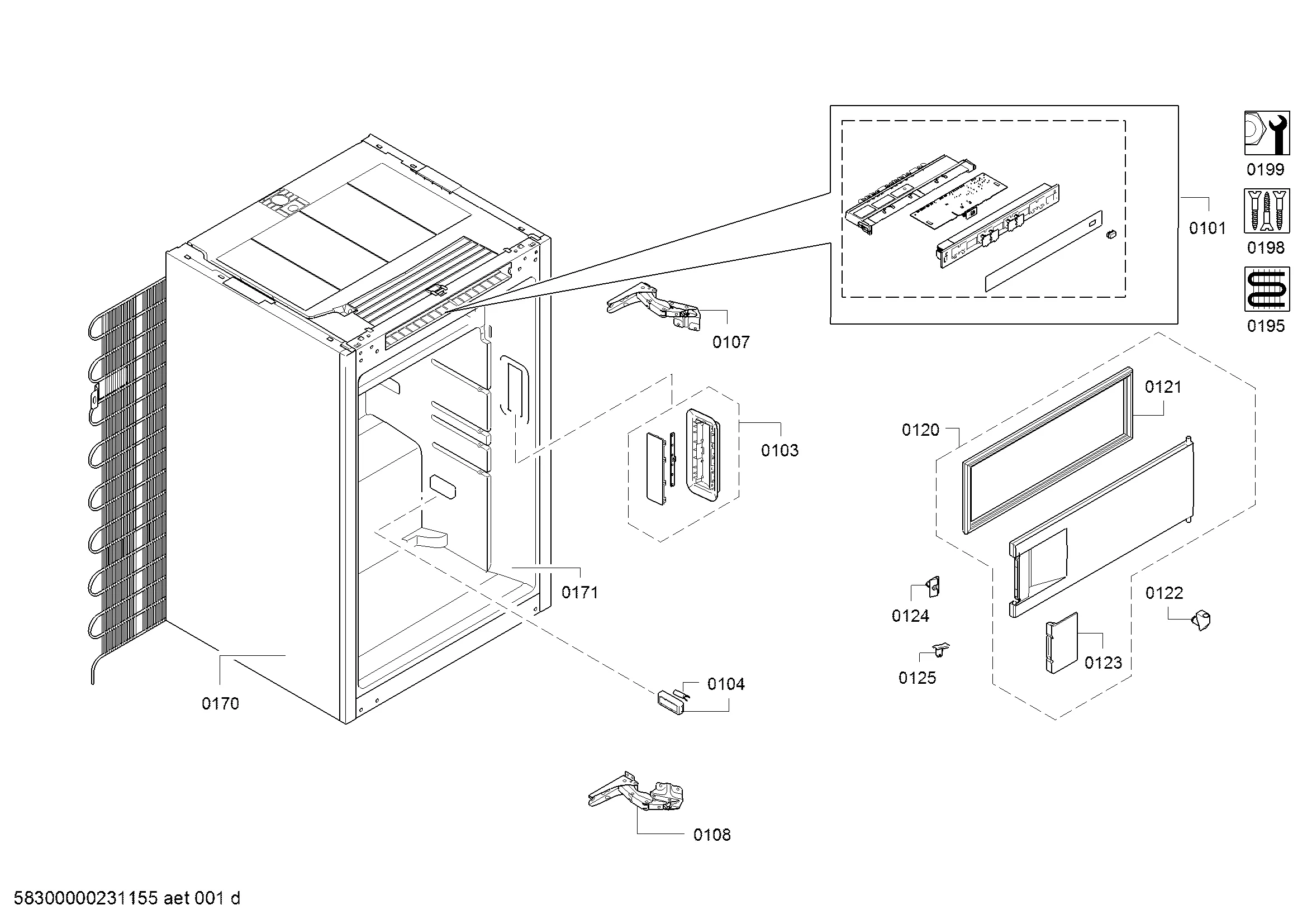 0199
0101
0198
0195
0107
0121
0120
0103
0171
0122
0124
0123
0125
0104
0170
0108
58300000231155 aet 001 d