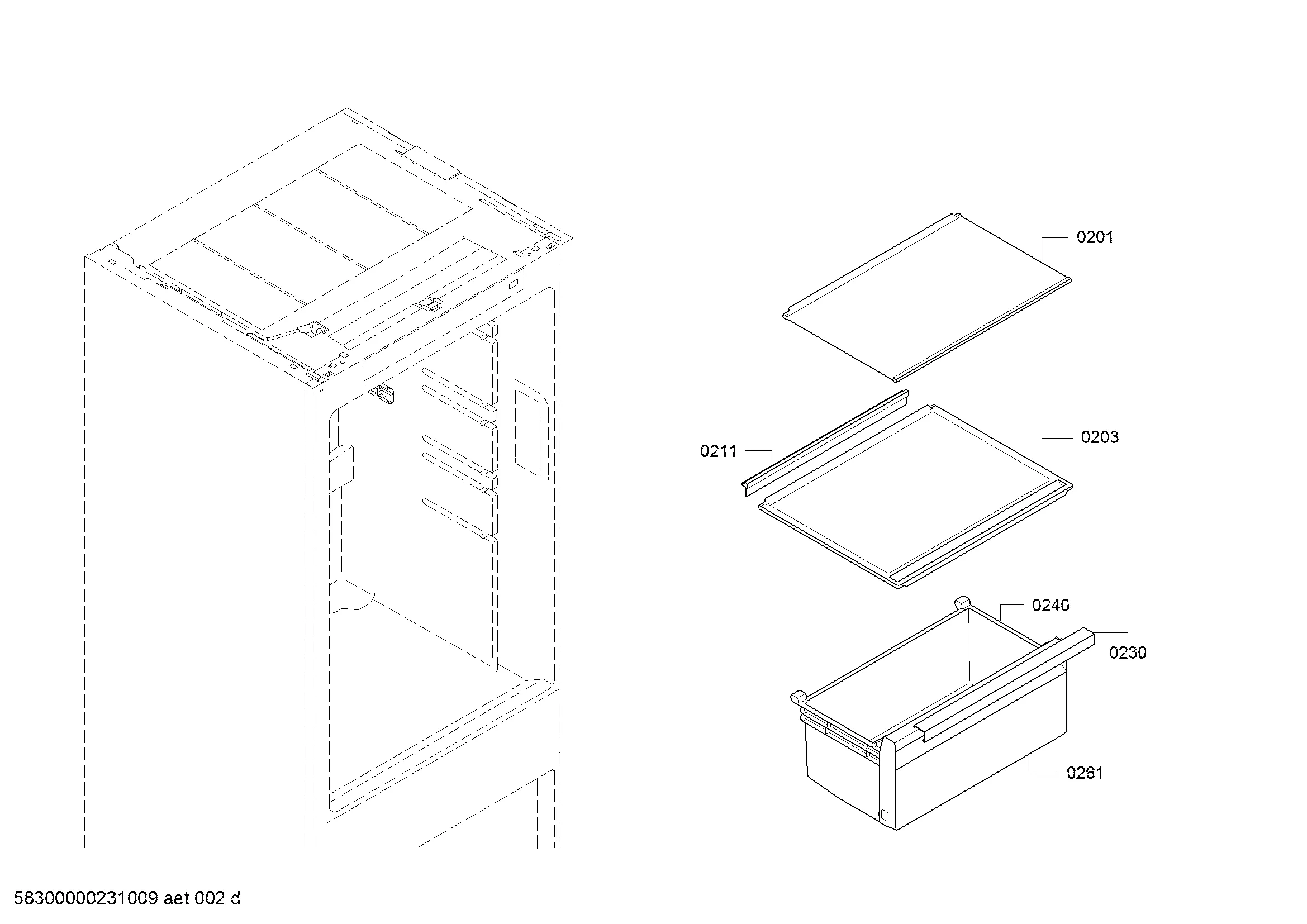 0201

0211

0203

0240

0230

0261

58300000231009 aet 002 d