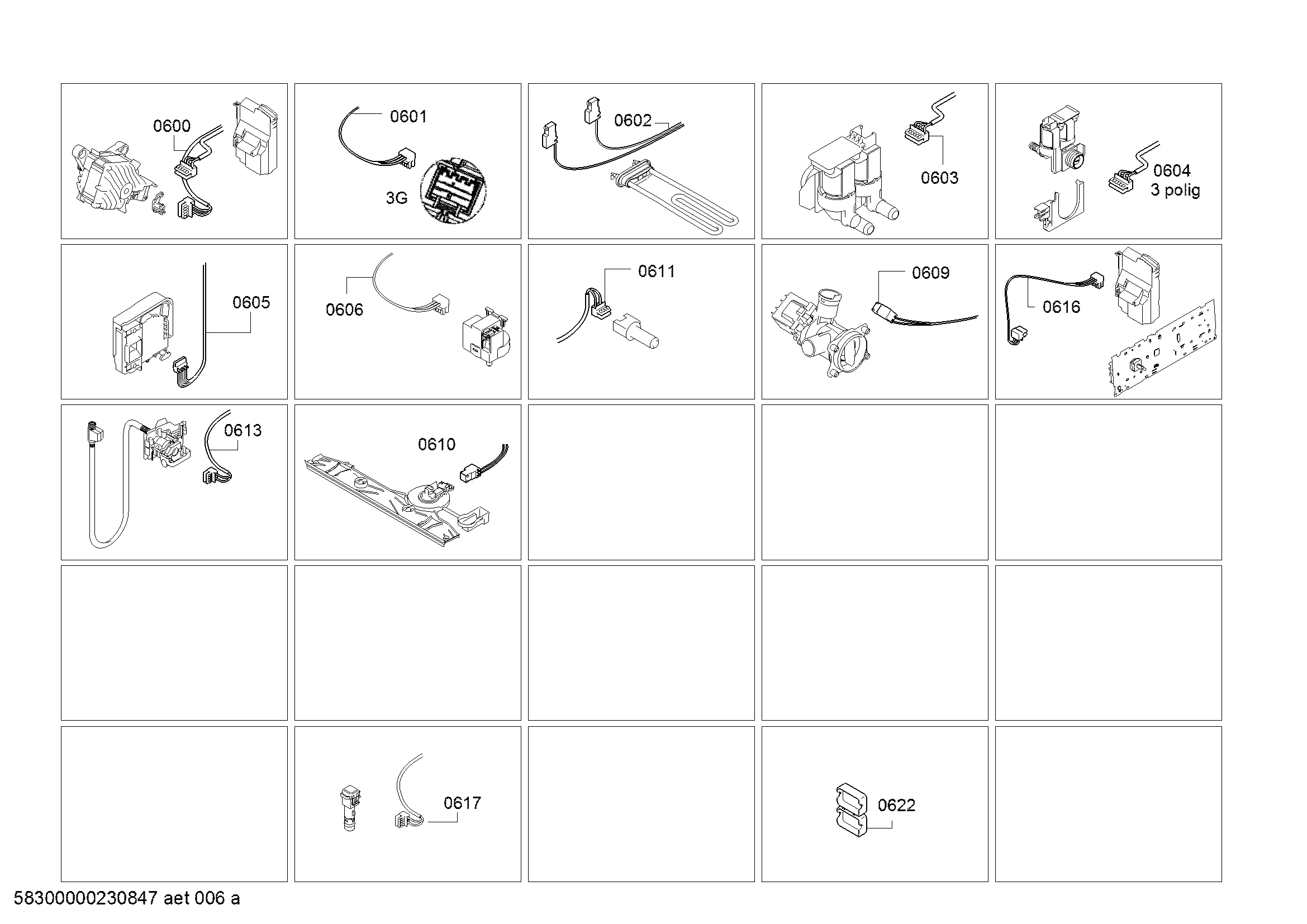 0600

0601
3G

0602

0603

0604
3 polig

0605

0606

0611

0609

0616

0613

0610

0617

0622

58300000230847 aet 006 a