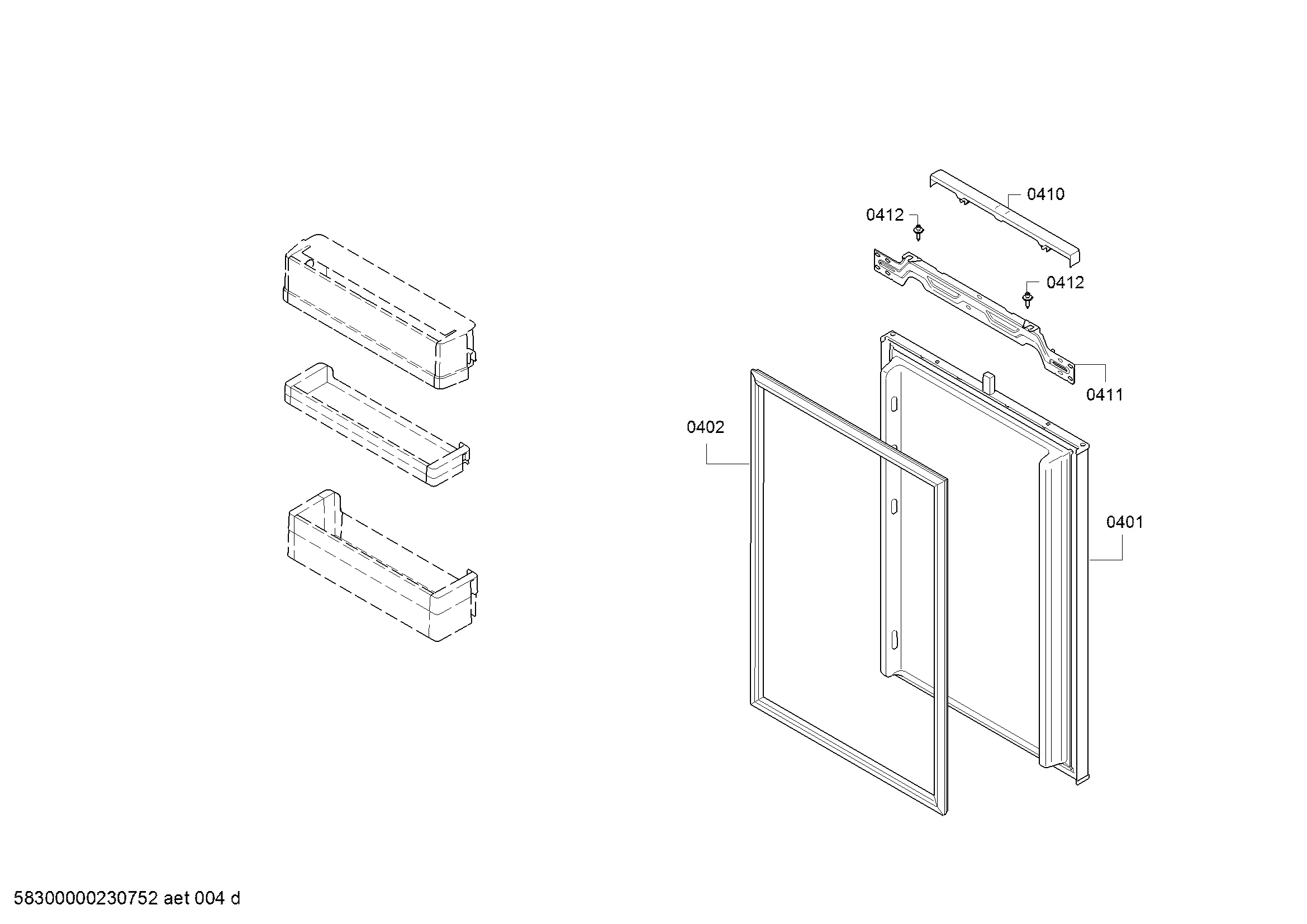 0410
0412
0412
0411
0402
0401
58300000230752 aet 004 d