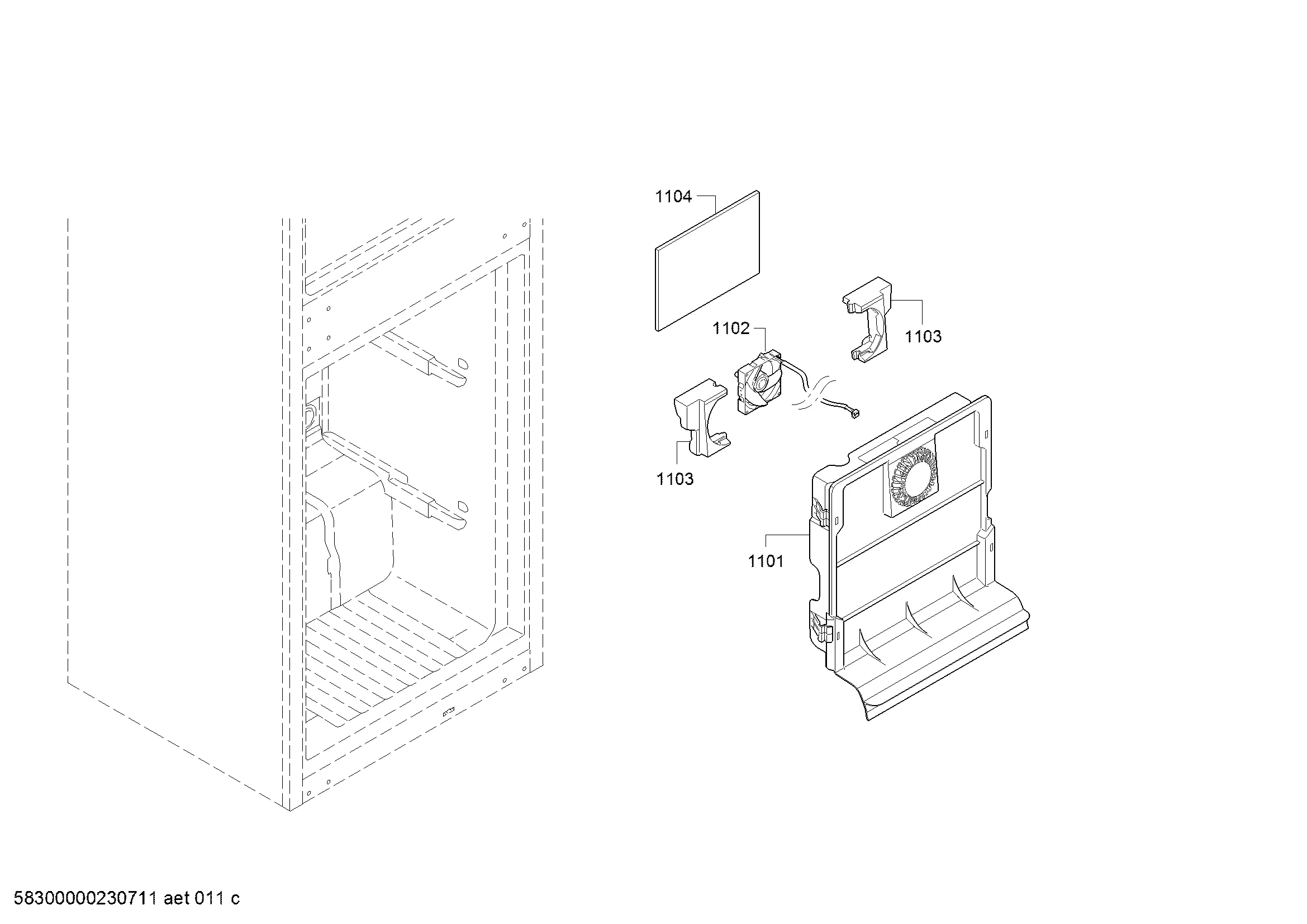 1104

1102

1103

1103

1101

58300000230711 aet 011 c