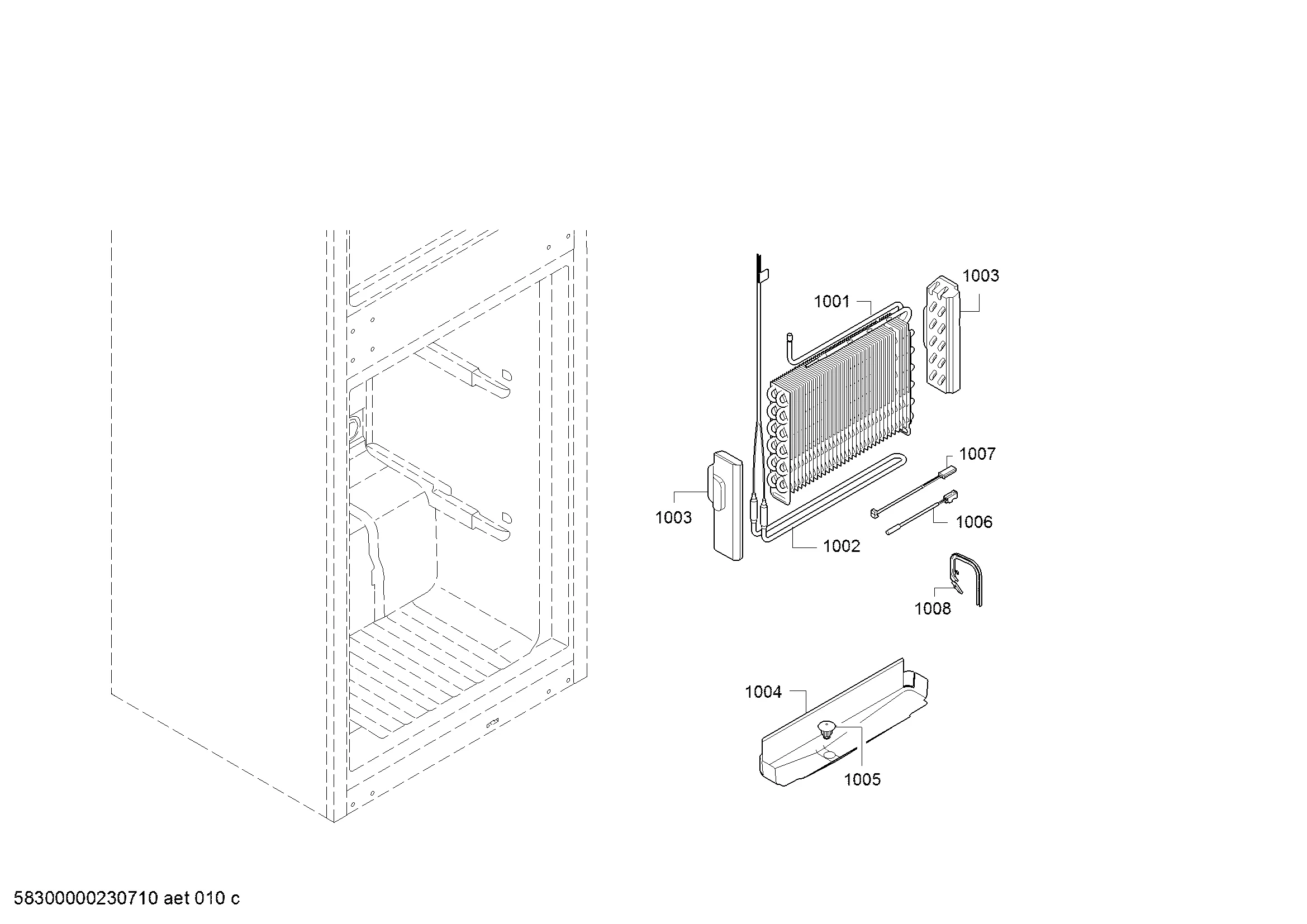 1003

1001

1007

1003

1006

1002

1008

1004

1005

58300000230710 aet 010 c