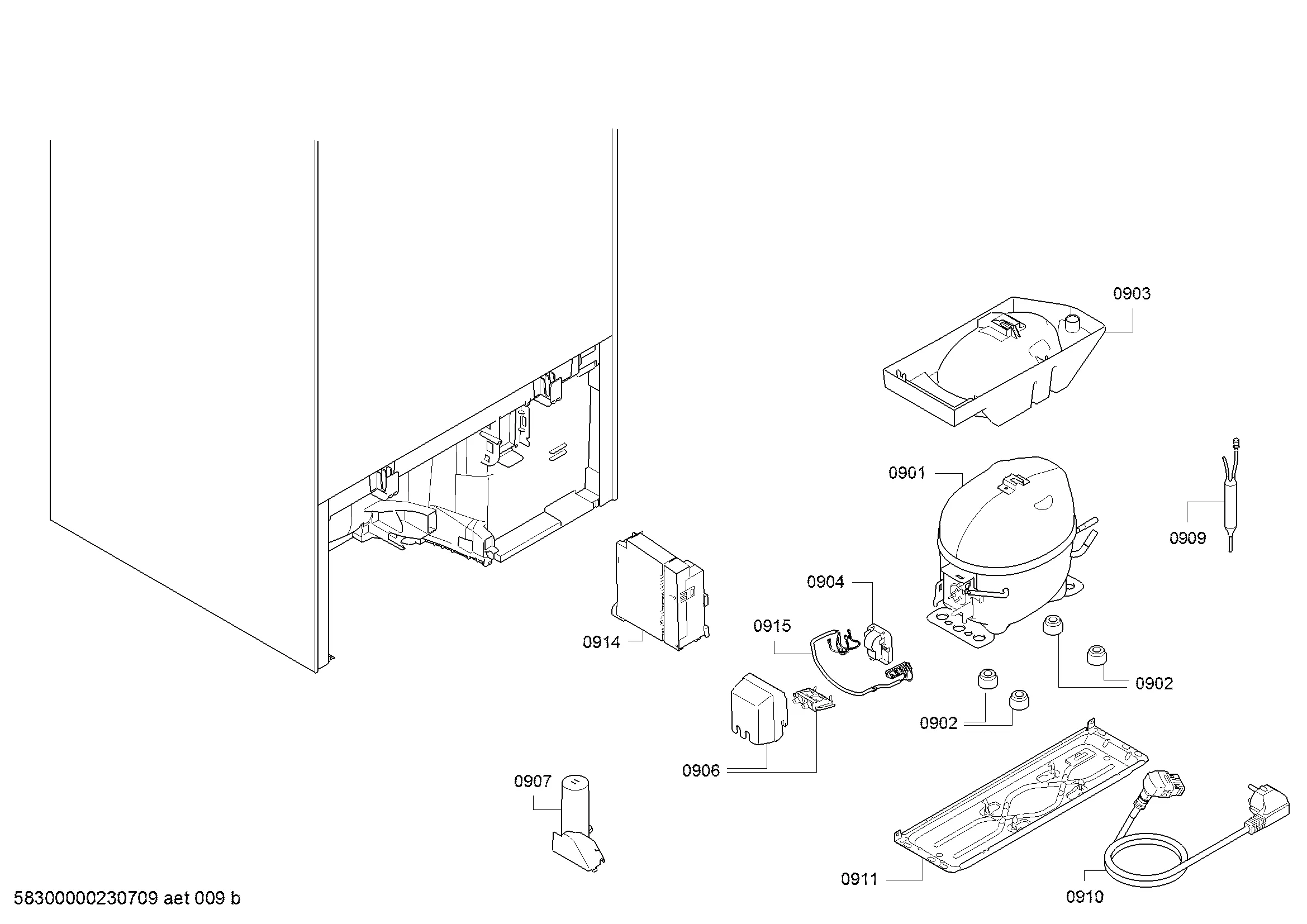 0903

0901

0909

0904

0915

0914

0902

0902

0906

0907

0911

0910

58300000230709 aet 009 b