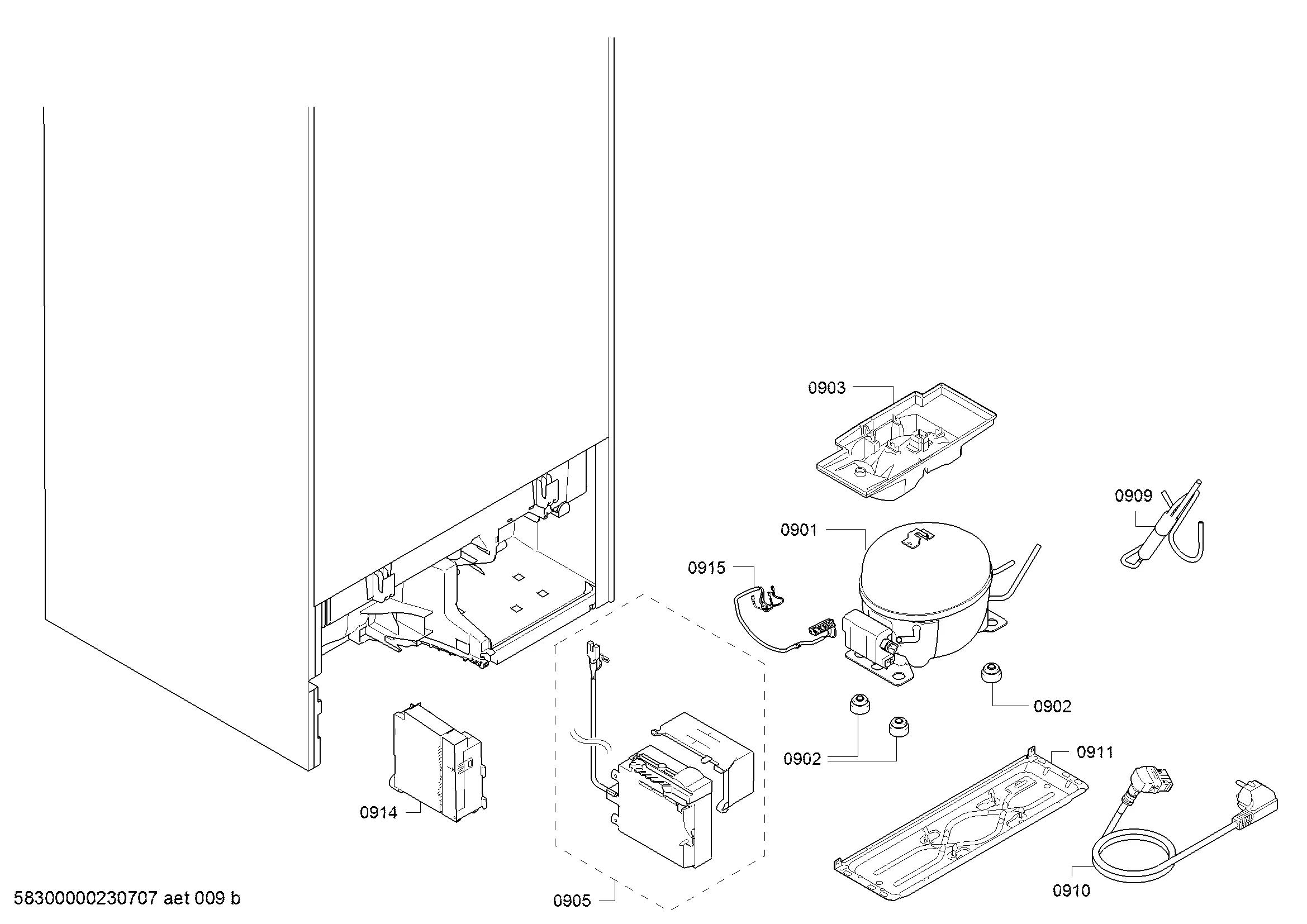 0903

0909

0901

0915

0902

0902

0911

0914

0910

0905

58300000230707 aet 009 b