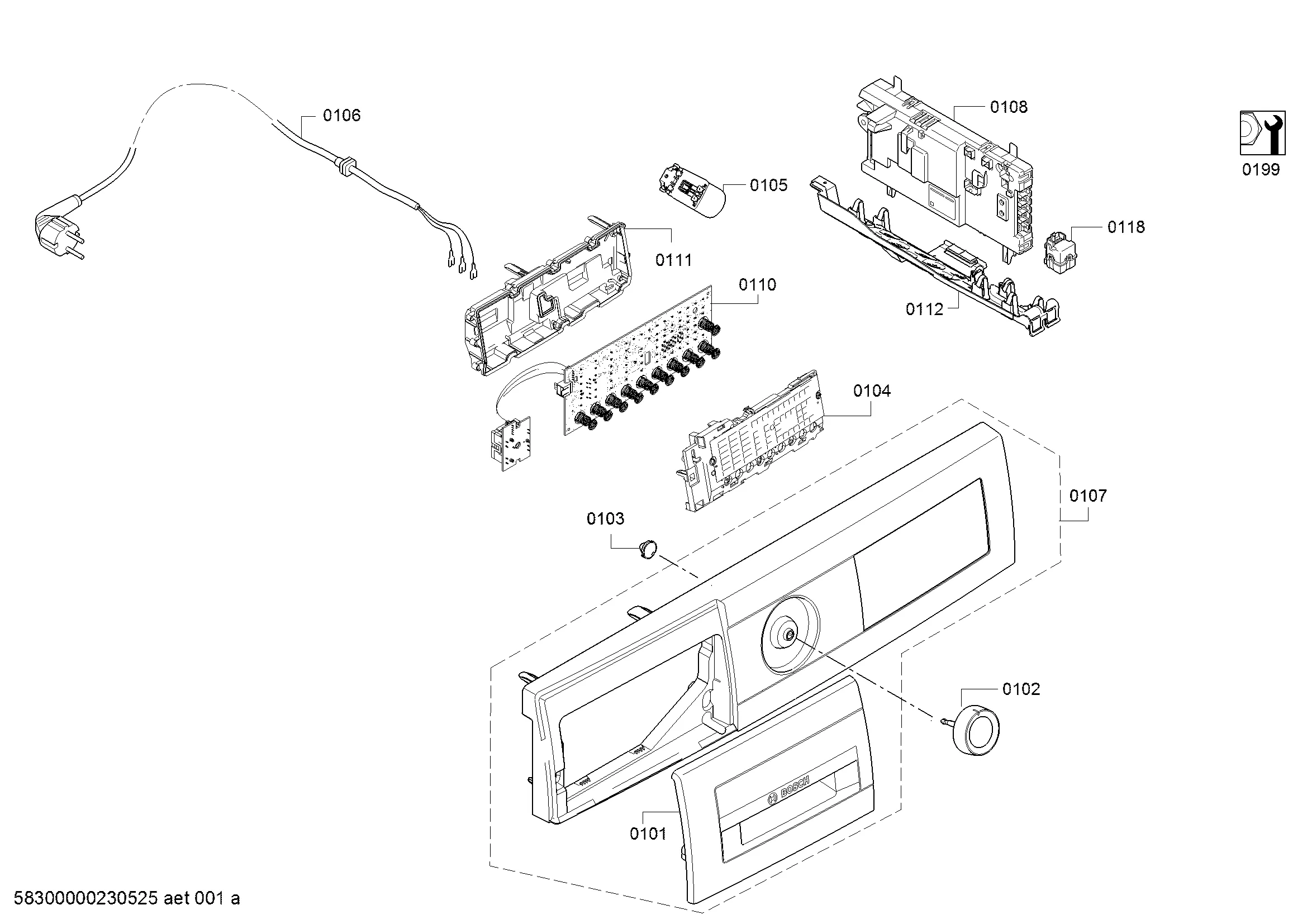 0106

0108

0199

0105

0118

0111

0110

0112

0104

0107

0103

0102

BOSCH

0101

58300000230525 aet 001 a