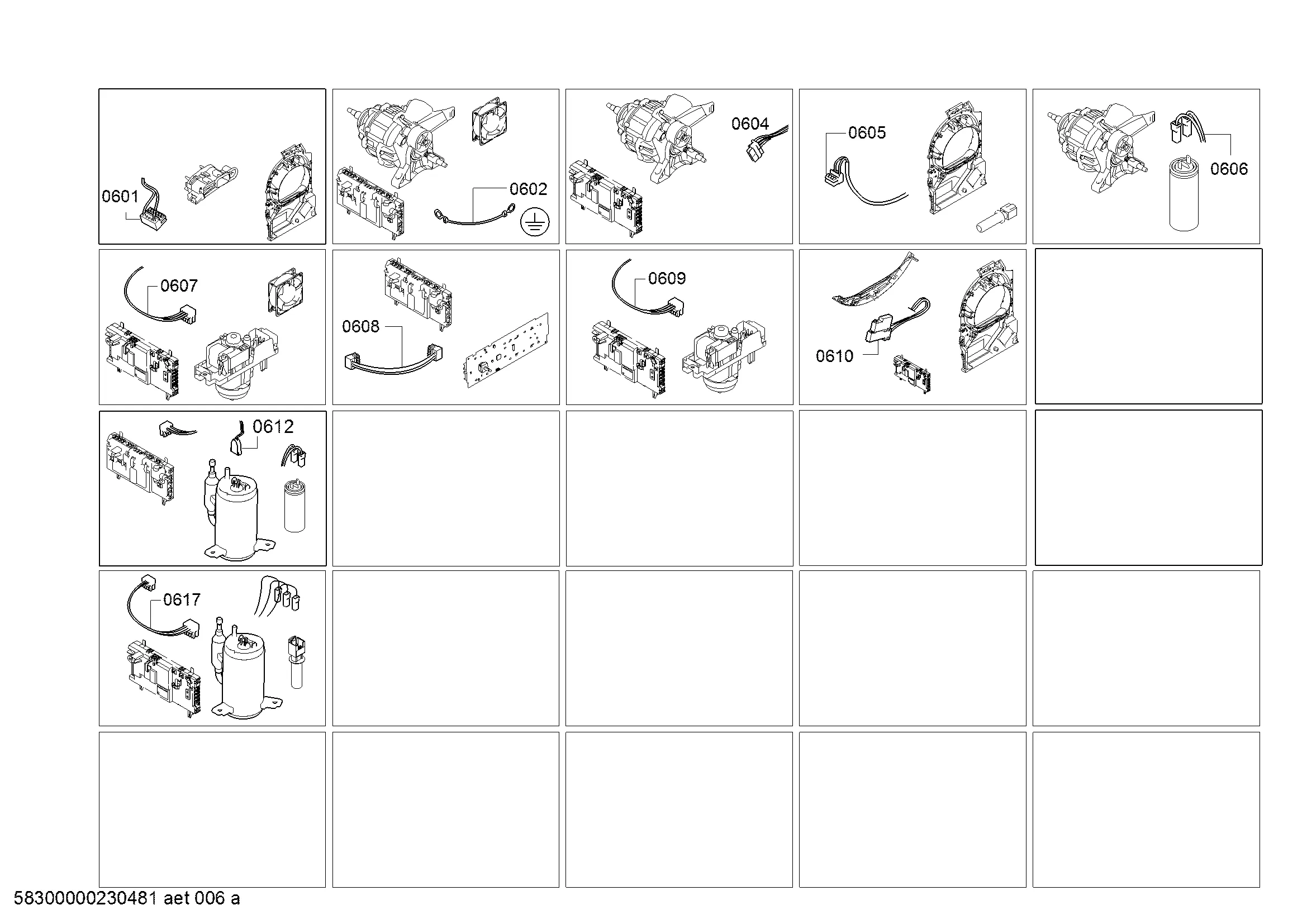 0601

0602

0604

0605

0606

0607

0608

0609

0610

0612

0617

58300000230481 aet 006 a