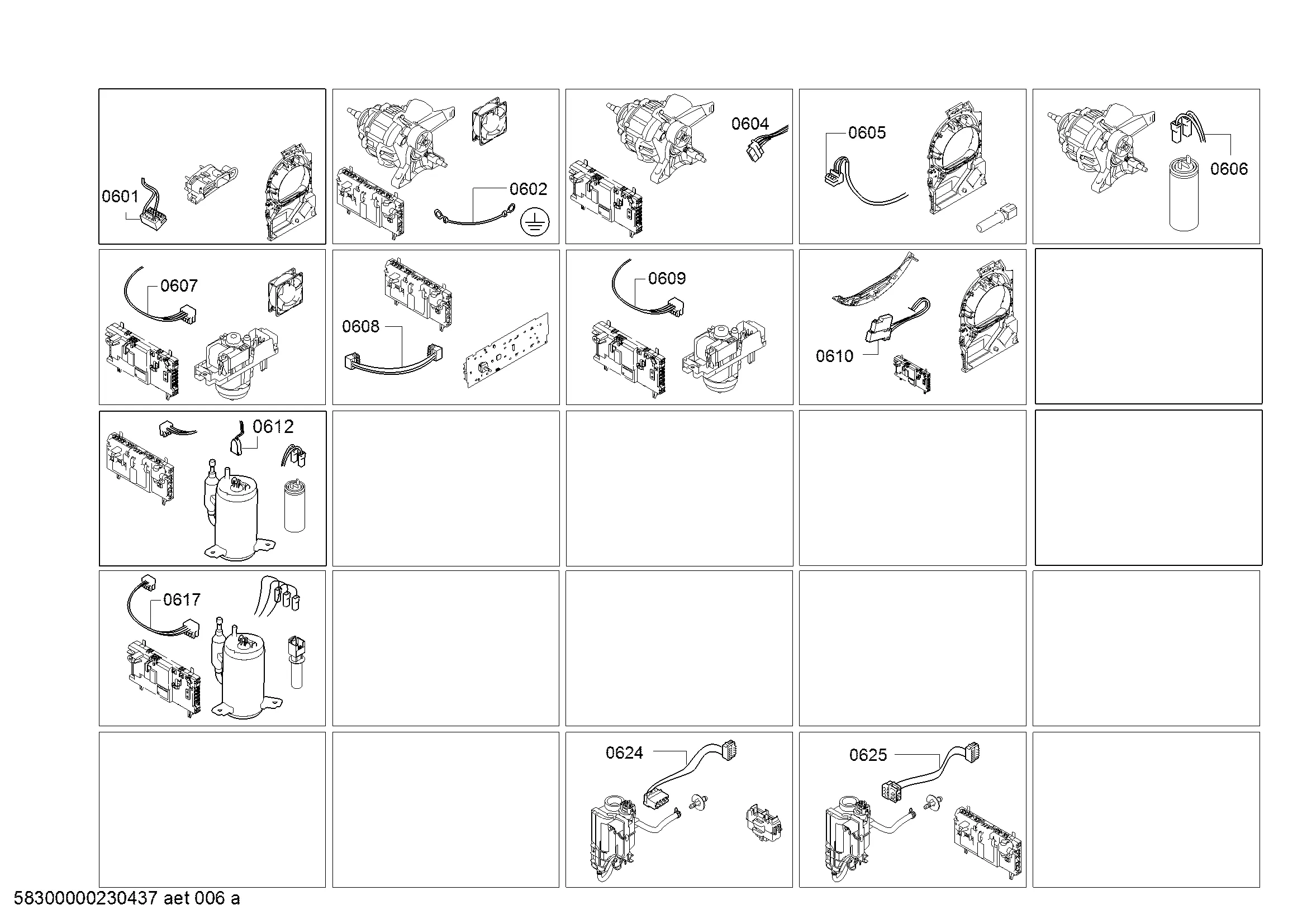 0601

0602

0604

0605

0606

0607

0608

0609

0610

0612

0617

0624

0625

58300000230437 aet 006 a