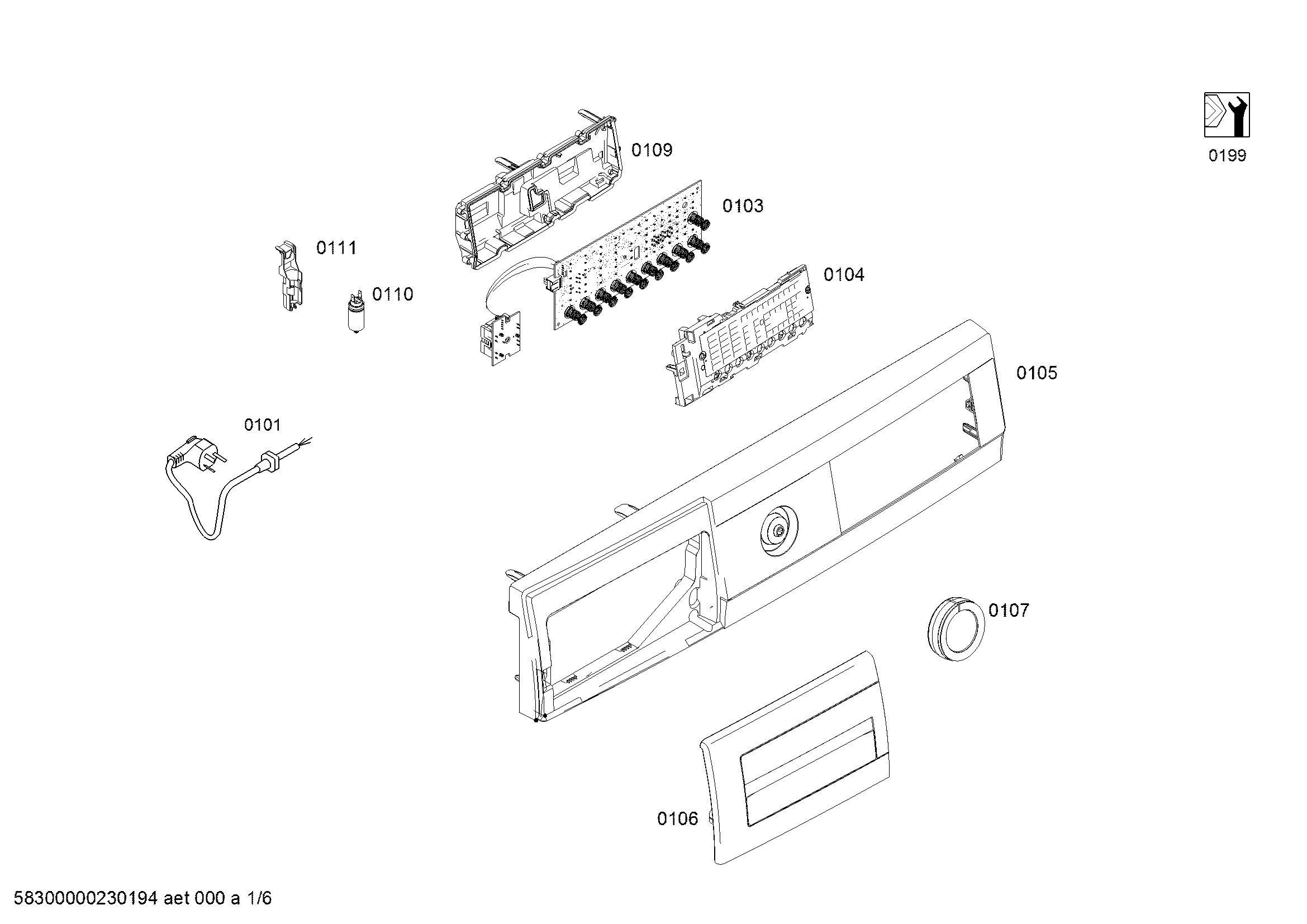 0199

0109

0103

0111

0110

0104

0105

0101

0107

0106

58300000230194 aet 000 a 1/6