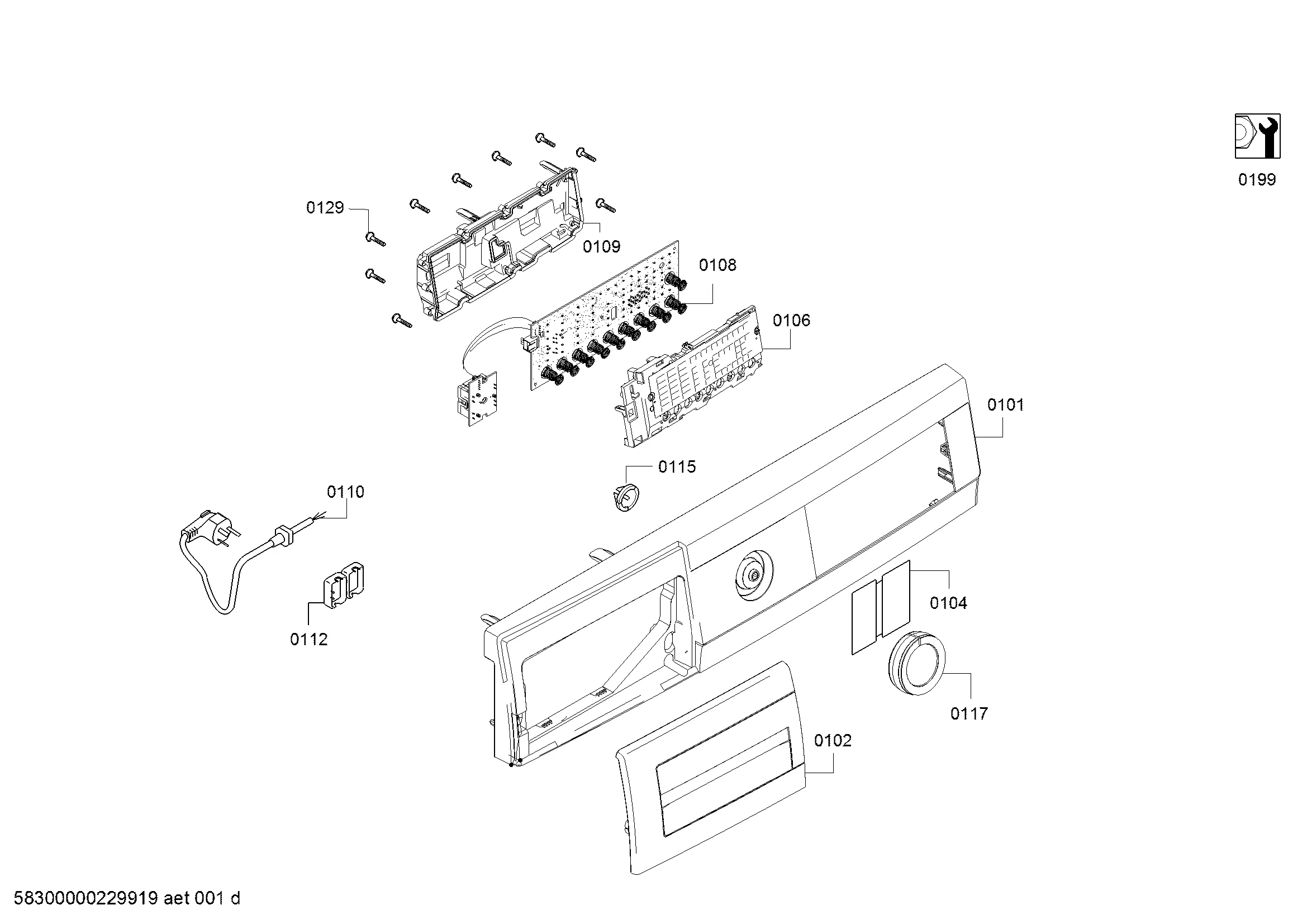 0199

0129

0109

0108

0106

0101

0115

0110

0112

0104

0117

0102

58300000229919 aet 001 d