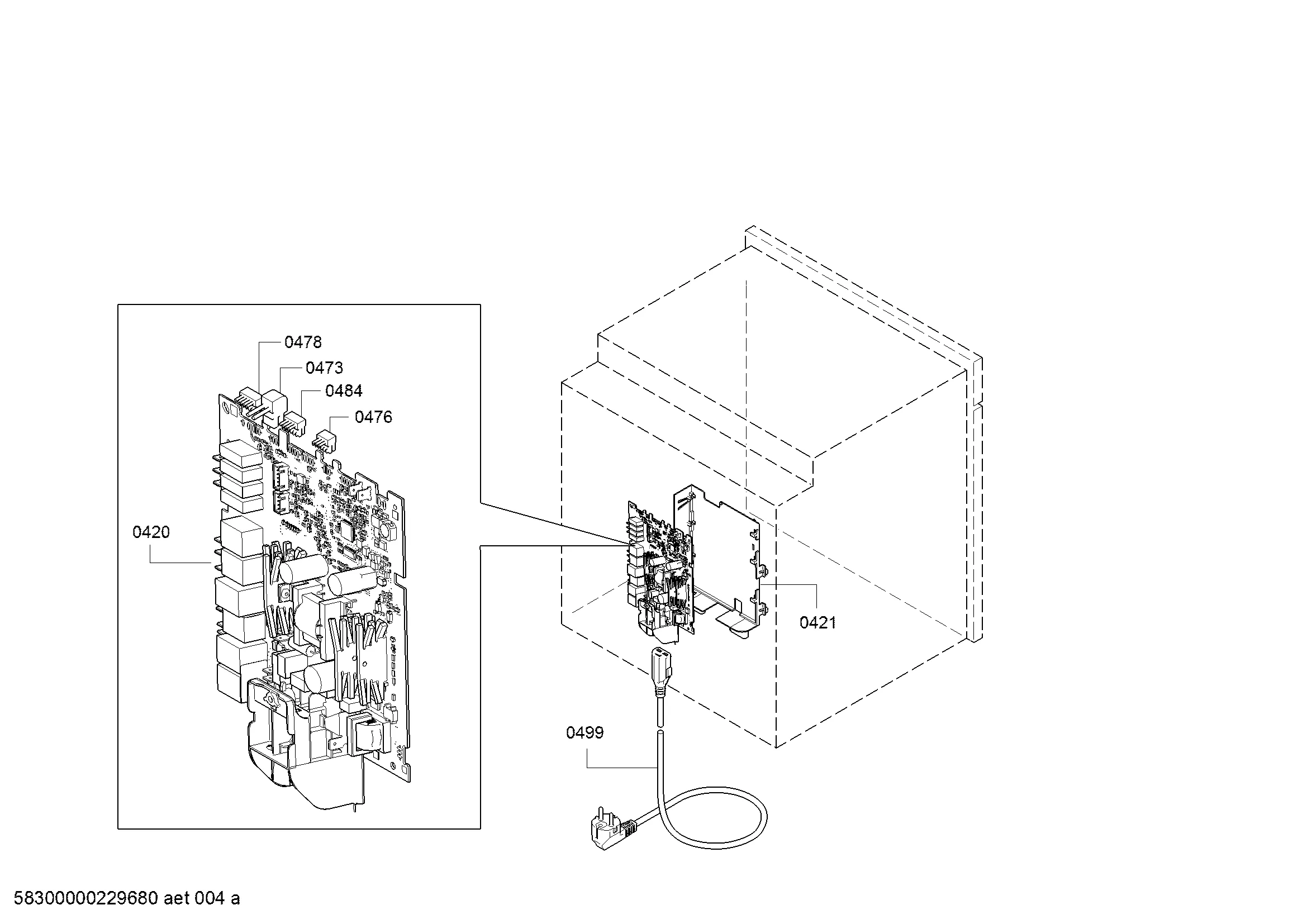 0478
0473
0484
0476
0420
0421
0499
58300000229680 aet 004 a