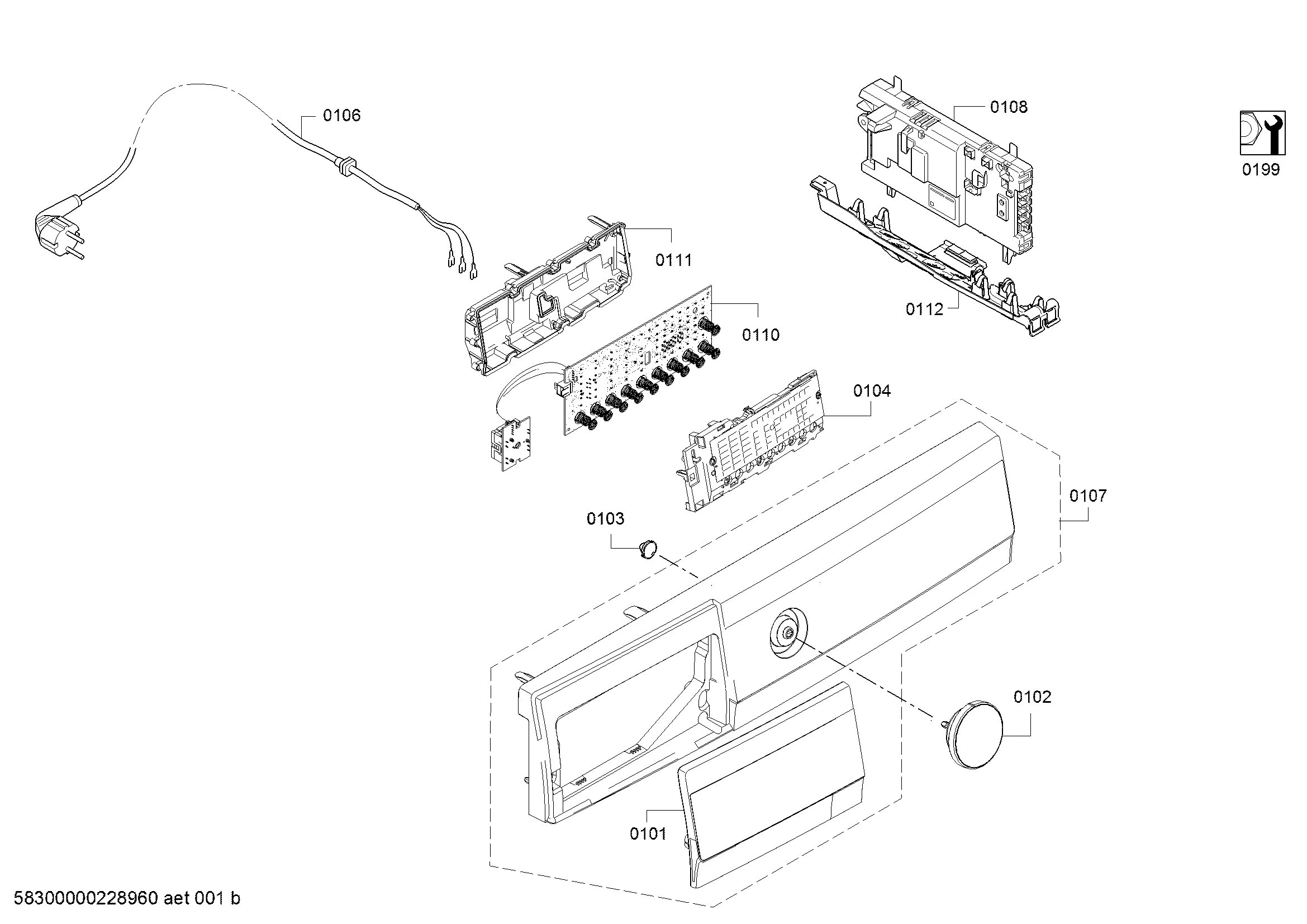 0106

0108

0199

0111

0112

0110

0104

0107

0103

0102

0101

58300000228960 aet 001 b