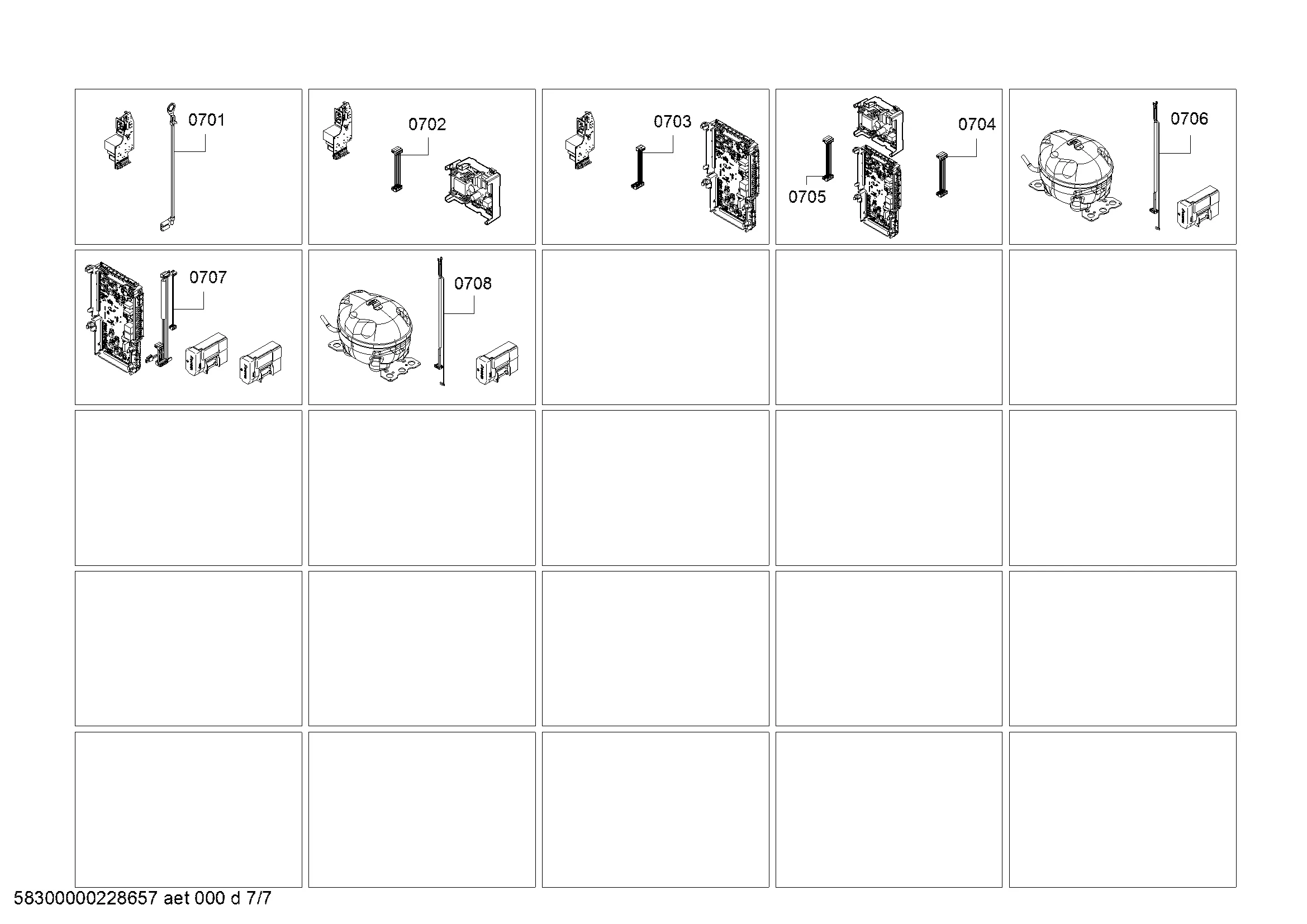 0701

0702

0703

0704

0705

0706

0707

0708

58300000228657 aet 000 d 7/7