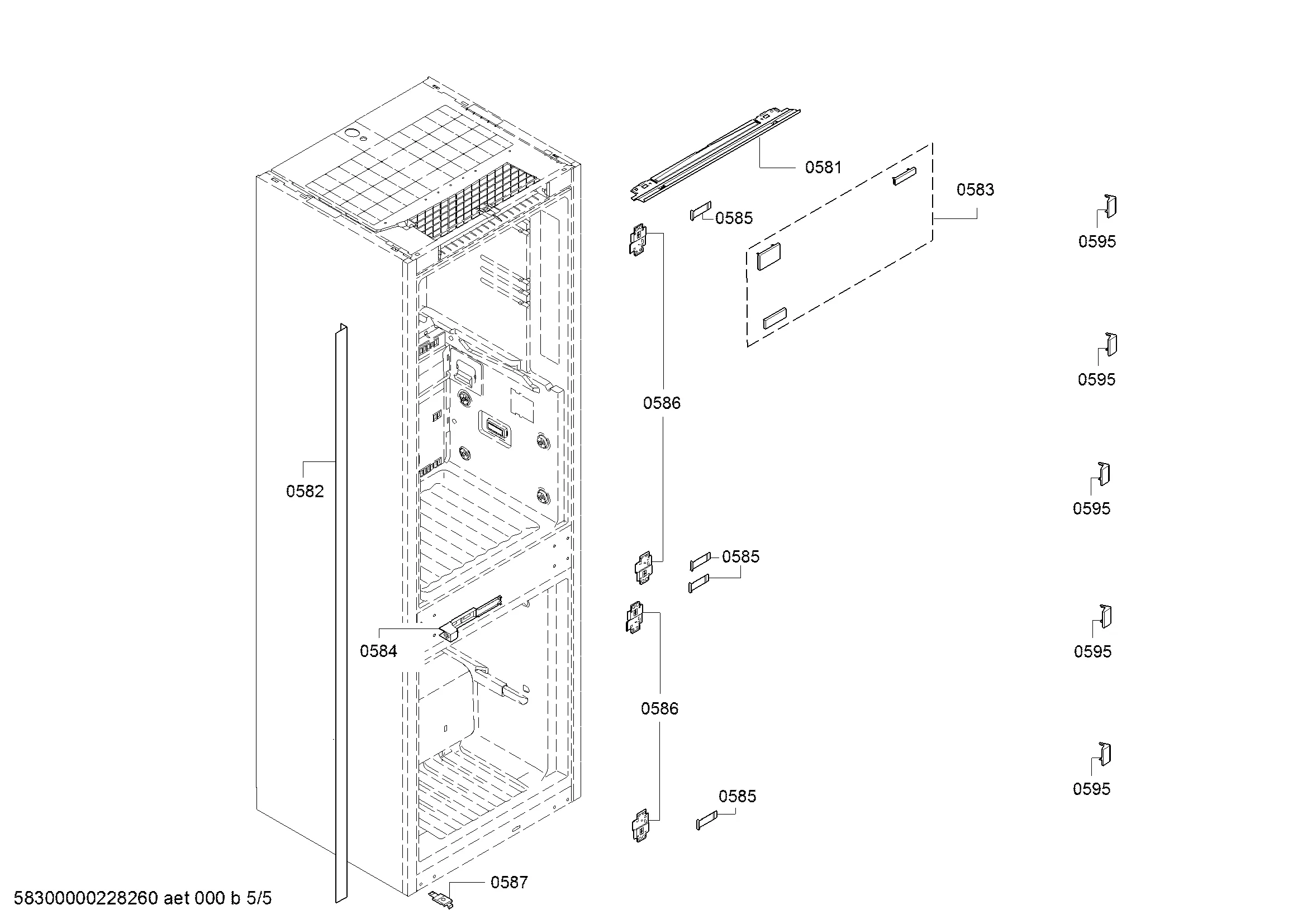 0581
0583
0585
0595
0595
0586
0582
0595
0585
0584
0595
0586
0595
0585
0587
58300000228260 aet 000 b 5/5