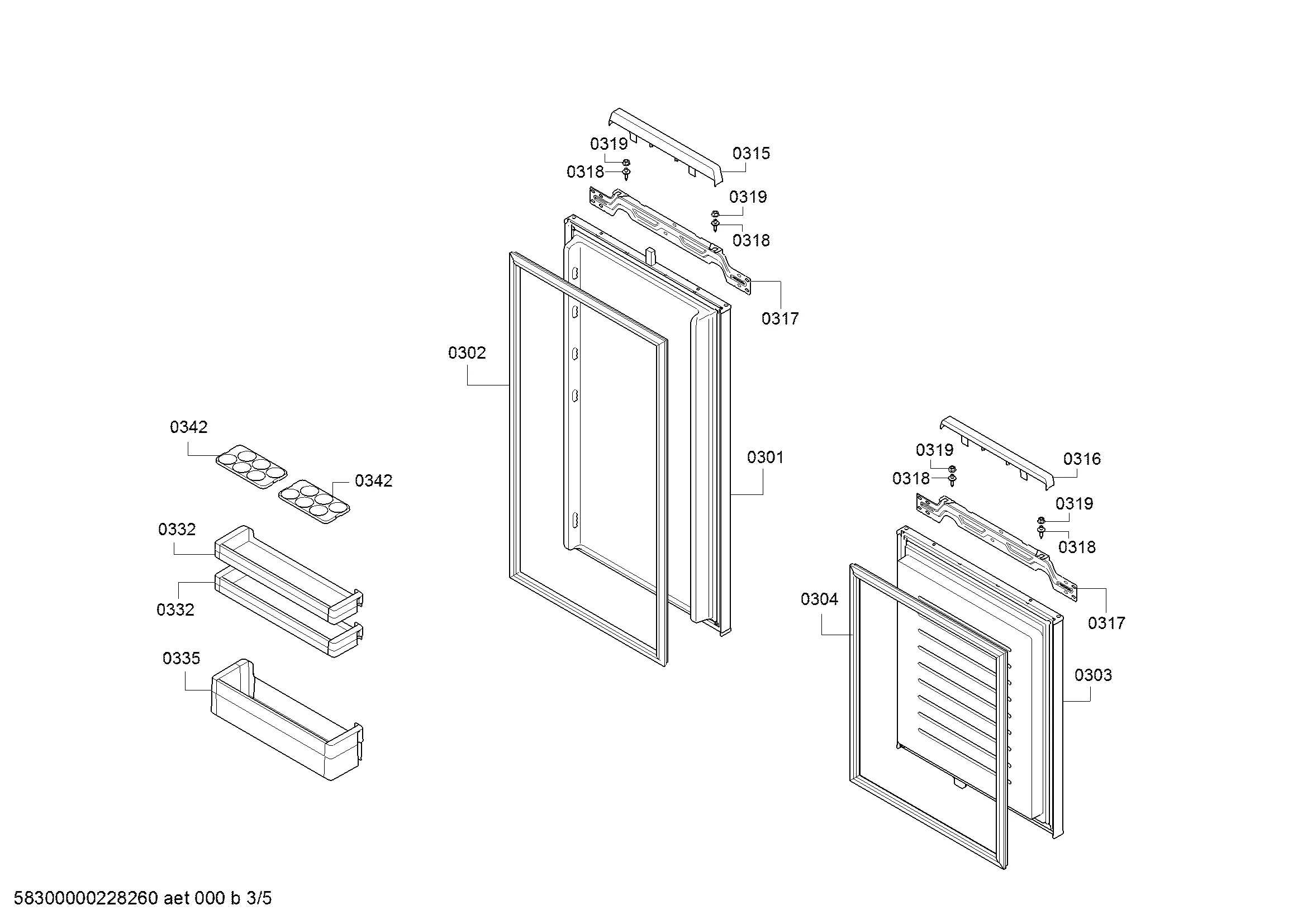 0319
0315
0318
0319
0318
0317
0302
0301
0342
0342
0332
0332
0335
0319
0316
0318
0319
0318
0317
0304
0303

58300000228260 aet 000 b 3/5