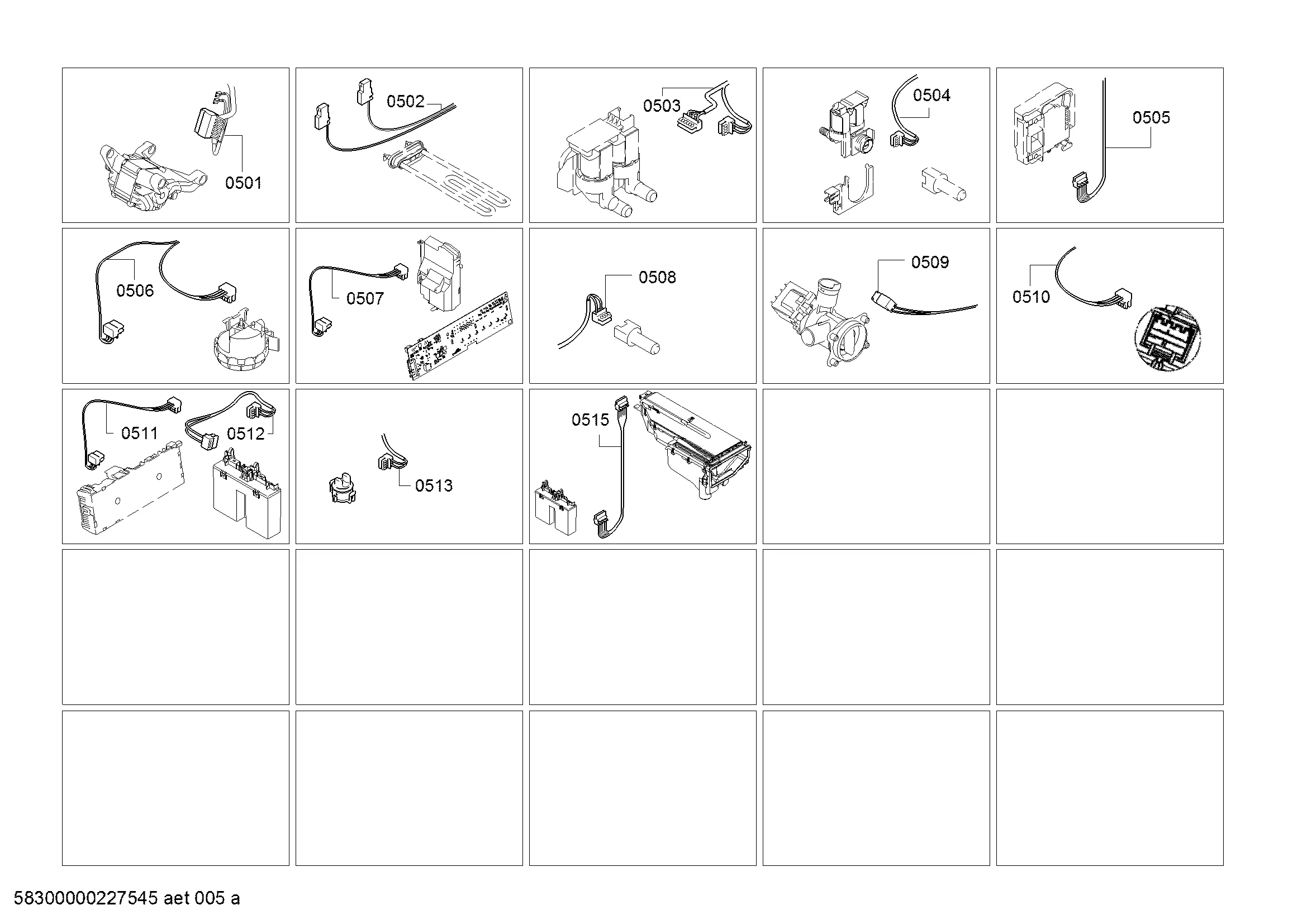 0501

0502

0503

0504

0505

0506

0507

0508

0509

0510

0511

0512

0513

0515

58300000227545 aet 005 a